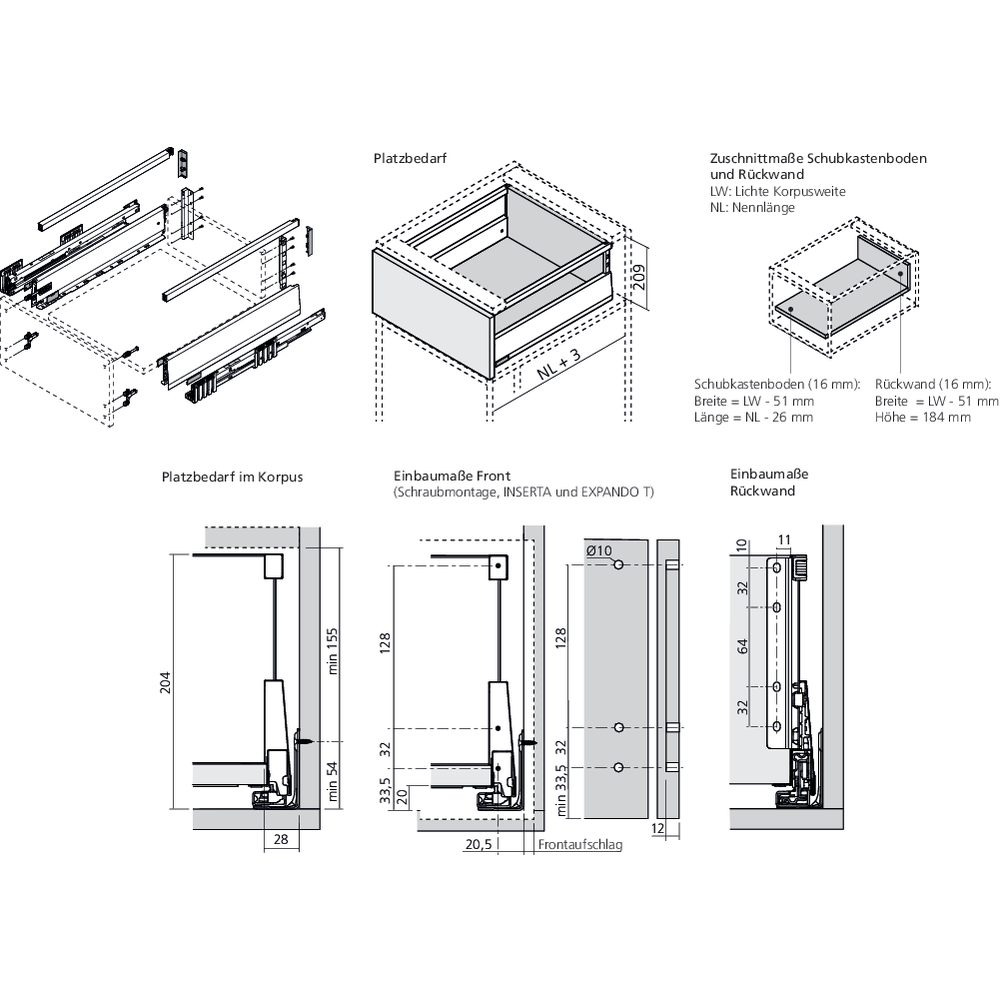 Platzbedarf

209

NL + 3

Zuschnittmaße Schubkastenboden und Rückwand
LW: Lichte Korpusweite
NL: Nennlänge

Schubkastenboden (16 mm):
Breite = LW - 51 mm
Länge = NL - 26 mm

Rückwand (16 mm):
Breite = LW - 51 mm
Höhe = 184 mm

Platzbedarf im Korpus

204
min 155
min 54
28

Einbaumaße Front
(Schraubmontage, INSERTA und EXPANDO T)

128
32
33,5
20
20,5
Frontaufschlag
Ø10
128
32
min 33,5
12

Einbaumaße Rückwand

10
11
32
64
32