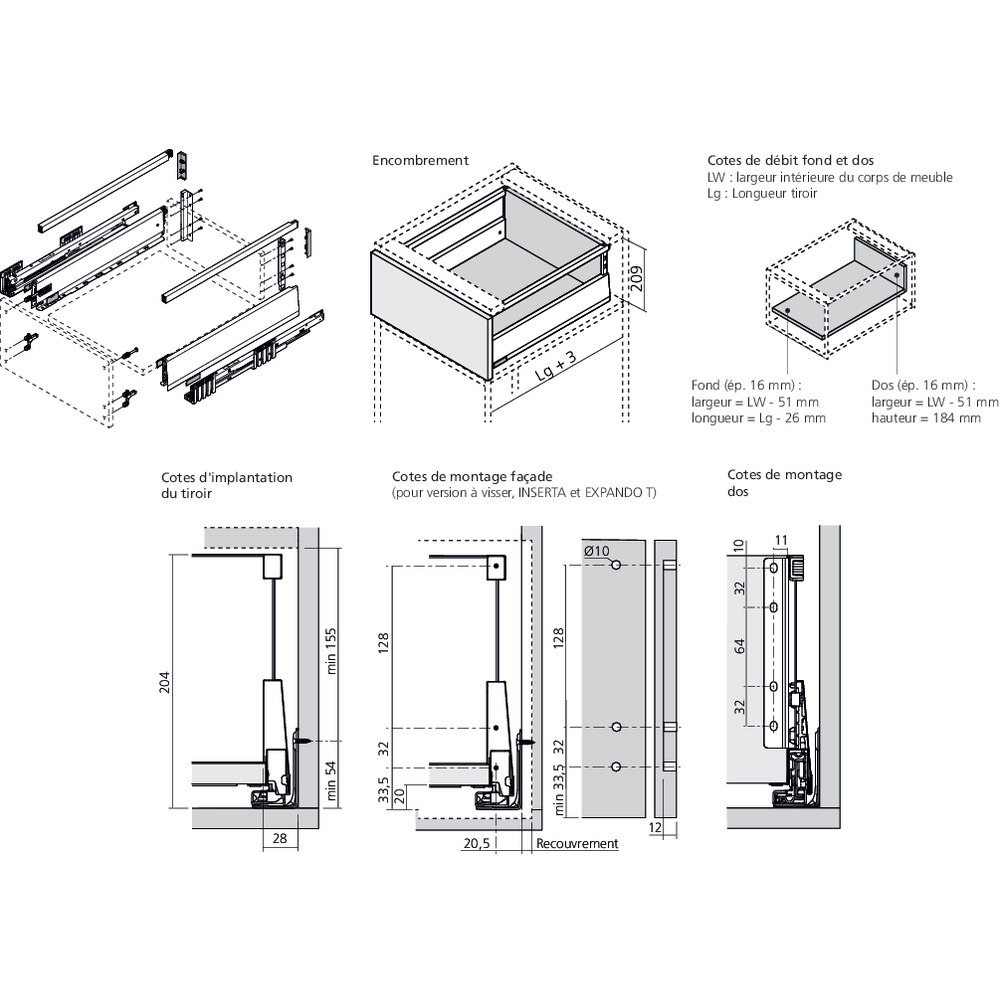 Encombrement

209

Lg + 3

Cotes de débit fond et dos
LW : largeur intérieure du corps de meuble
Lg : Longueur tiroir

Fond (ép. 16 mm) :
largeur = LW - 51 mm
longueur = Lg - 26 mm

Dos (ép. 16 mm) :
largeur = LW - 51 mm
hauteur = 184 mm

Cotes d'implantation du tiroir

204

min 155

min 54

28

Cotes de montage façade
(pour version à visser, INSERTA et EXPANDO T)

128

32

33,5

20

20,5

Recouvrement

Ø10

128

32

min 33,5

12

Cotes de montage dos

10

11

32

64

32