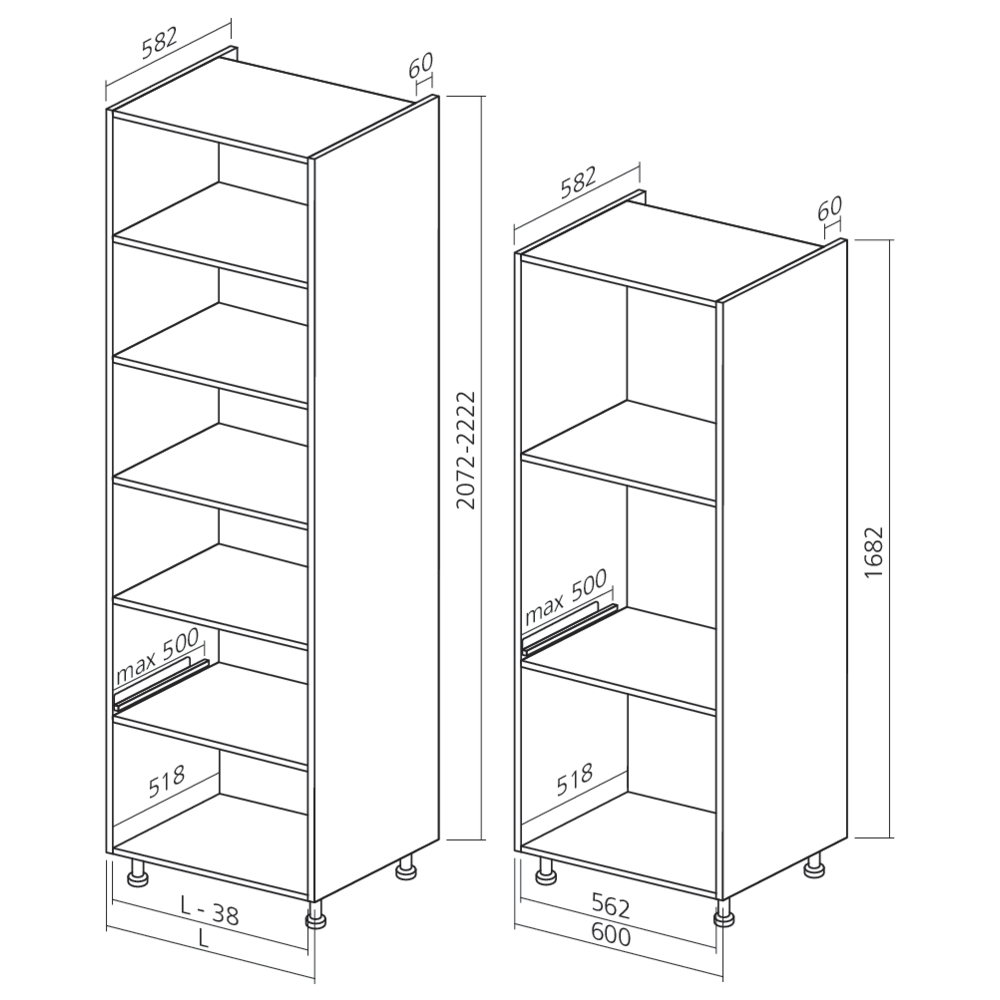 582
60
2072-2222
max 500
518
L - 38
L

582
60
1682
max 500
518
562
600