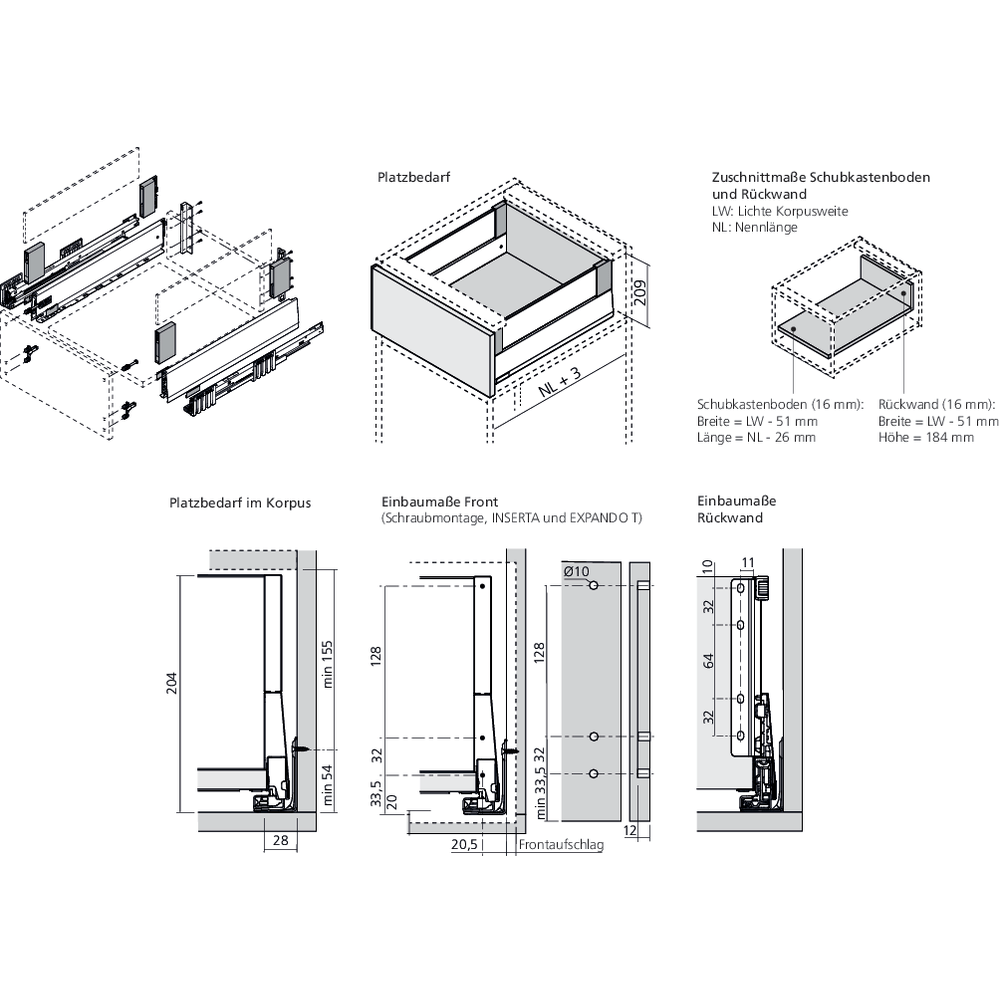 Platzbedarf

209

NL + 3

Zuschnittmaße Schubkastenboden und Rückwand
LW: Lichte Korpusweite
NL: Nennlänge

Schubkastenboden (16 mm):
Breite = LW - 51 mm
Länge = NL - 26 mm

Rückwand (16 mm):
Breite = LW - 51 mm
Höhe = 184 mm

Platzbedarf im Korpus

204
min 155
min 54
28

Einbaumaße Front
(Schraubmontage, INSERTA und EXPANDO T)

128
32
33,5
20
20,5
Frontaufschlag
Ø10
128
32
min 33,5
12

Einbaumaße Rückwand

10
11
32
64
32