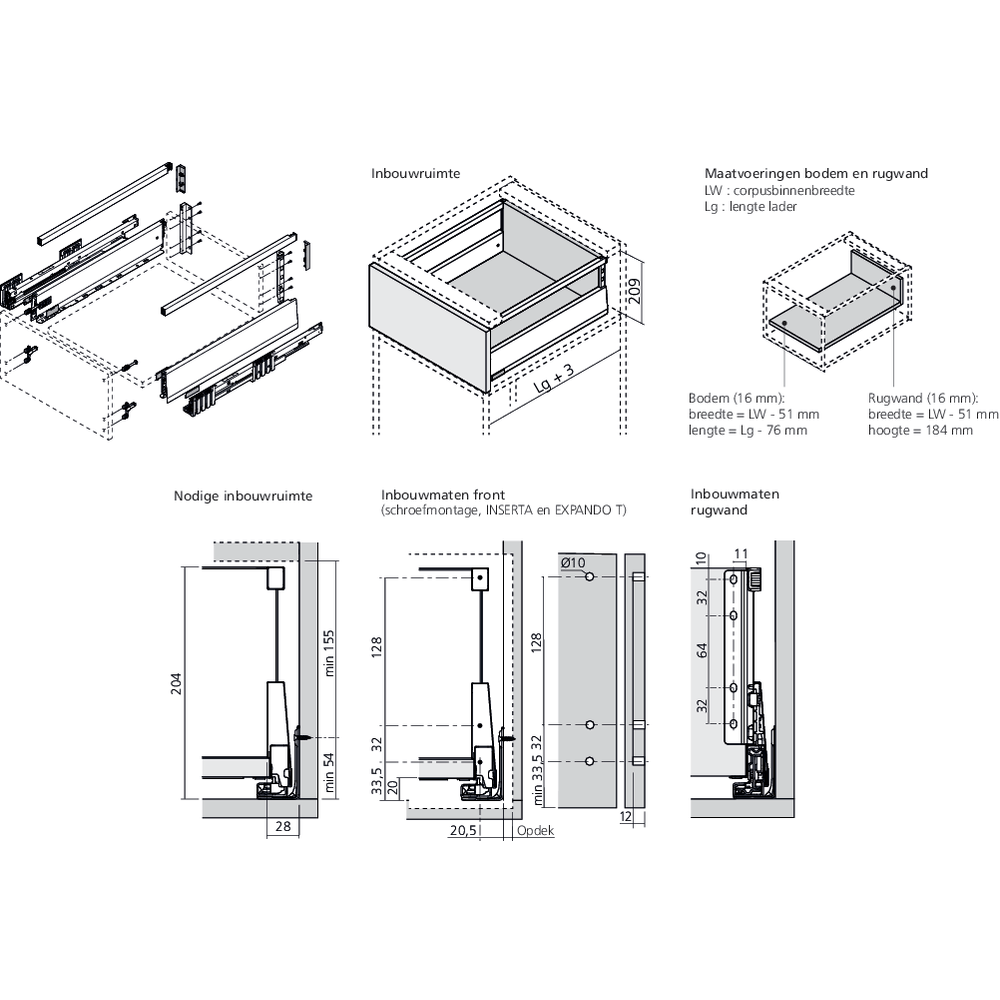 Inbouwruimte

209

Lg + 3

Maatvoeringen bodem en rugwand
LW : corpusbinnenbreedte
Lg : lengte lader

Bodem (16 mm):
breedte = LW - 51 mm
lengte = Lg - 76 mm

Rugwand (16 mm):
breedte = LW - 51 mm
hoogte = 184 mm

Nodige inbouwruimte

204

min 155

min 54

28

Inbouwmaten front
(schroefmontage, INSERTA en EXPANDO T)

128

32

33,5

20

20,5

Opdek

Ø10

128

32

min 33,5

12

Inbouwmaten rugwand

10

11

32

64

32