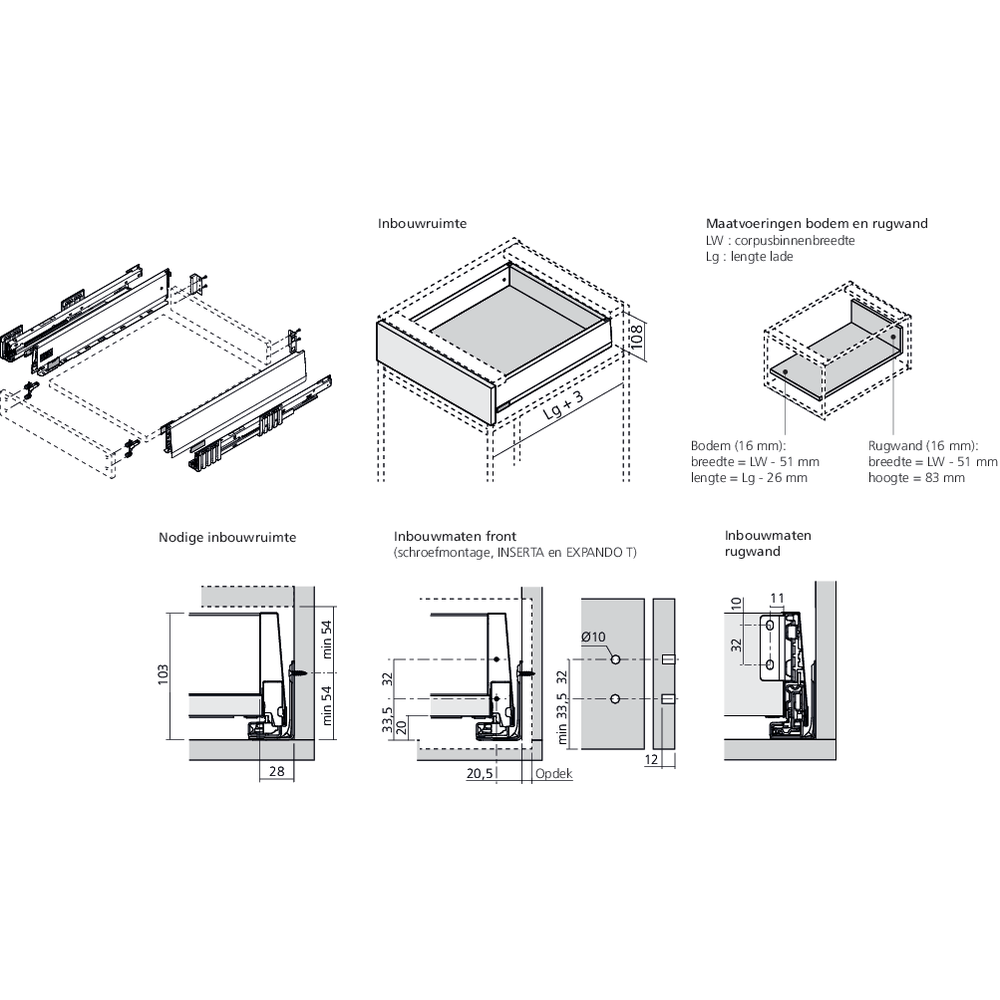 Inbouwruimte

108

Lg + 3

Maatvoeringen bodem en rugwand
LW : corpusbinnenbreedte
Lg : lengte lade

Bodem (16 mm):
breedte = LW - 51 mm
lengte = Lg - 26 mm

Rugwand (16 mm):
breedte = LW - 51 mm
hoogte = 83 mm

Nodige inbouwruimte

103

min 54

min 54

28

Inbouwmaten front
(schroefmontage, INSERTA en EXPANDO T)

32

33,5

20

20,5

Opdek

Ø10

32

min 33,5

12

Inbouwmaten
rugwand

10

11

32