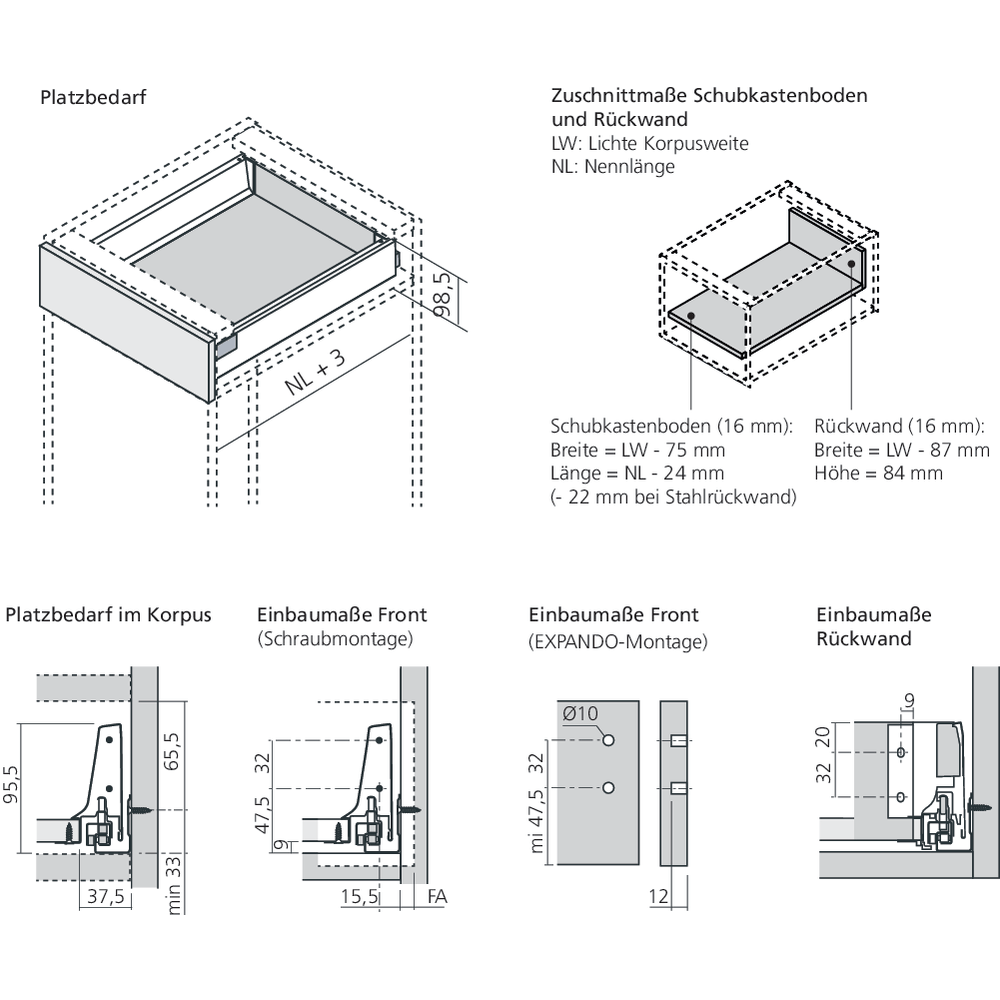 Platzbedarf

98,5

NL + 3

Zuschnittmaße Schubkastenboden und Rückwand
LW: Lichte Korpusweite
NL: Nennlänge

Schubkastenboden (16 mm):
Breite = LW - 75 mm
Länge = NL - 24 mm
(- 22 mm bei Stahlrückwand)

Rückwand (16 mm):
Breite = LW - 87 mm
Höhe = 84 mm

Platzbedarf im Korpus

95,5
65,5
37,5
min 33

Einbaumaße Front
(Schraubmontage)

32
47,5
9
15,5
FA

Einbaumaße Front
(EXPANDO-Montage)

Ø10
32
mi 47,5
12

Einbaumaße
Rückwand

9
20
32