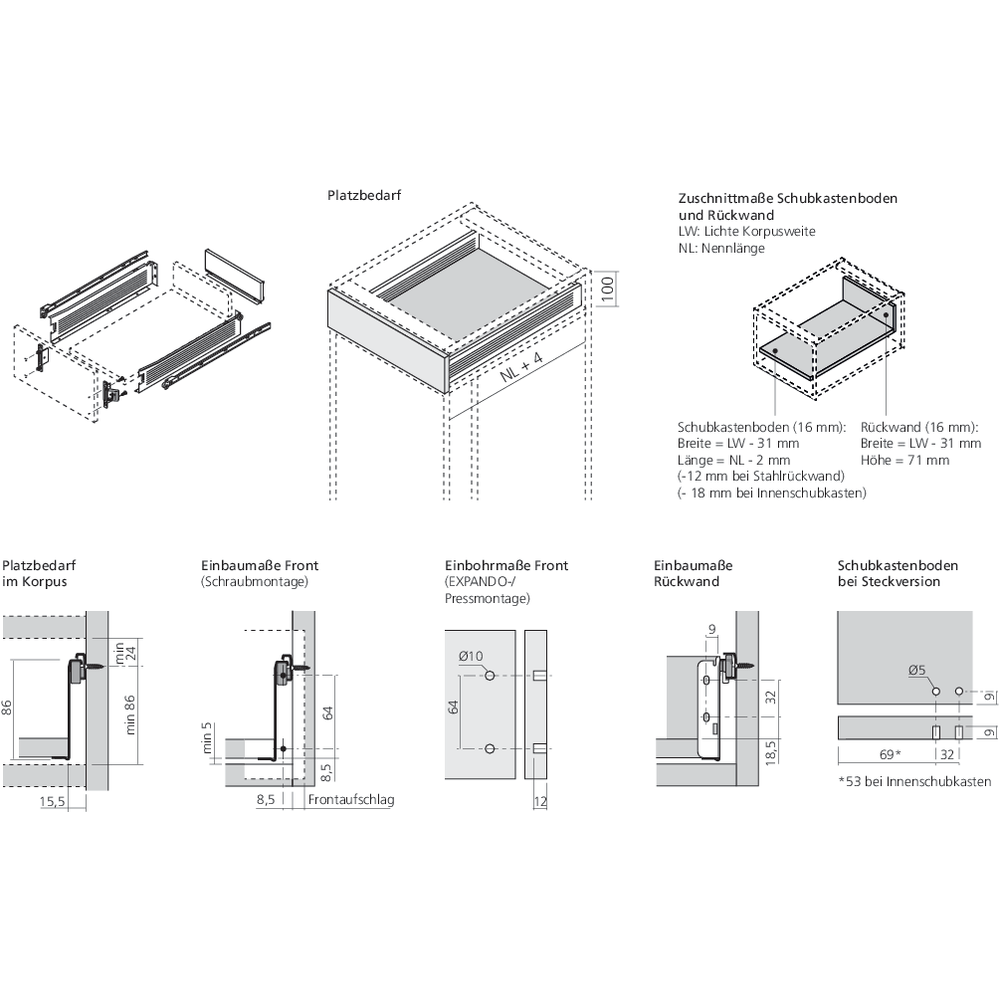 Platzbedarf

100

NL + 4

Zuschnittmaße Schubkastenboden und Rückwand
LW: Lichte Korpusweite
NL: Nennlänge

Schubkastenboden (16 mm):
Breite = LW - 31 mm
Länge = NL - 2 mm
(-12 mm bei Stahlrückwand)
(- 18 mm bei Innenschubkasten)

Rückwand (16 mm):
Breite = LW - 31 mm
Höhe = 71 mm

Platzbedarf im Korpus

86
min 24
min 86
15,5

Einbaumaße Front
(Schraubmontage)

min 5
64
8,5
8,5
Frontaufschlag

Einbohrmaße Front
(EXPANDO-/ Pressmontage)

Ø10
64
12

Einbaumaße Rückwand

9
32
18,5

Schubkastenboden bei Steckversion

Ø5
9
9
69*
32
*53 bei Innenschubkasten