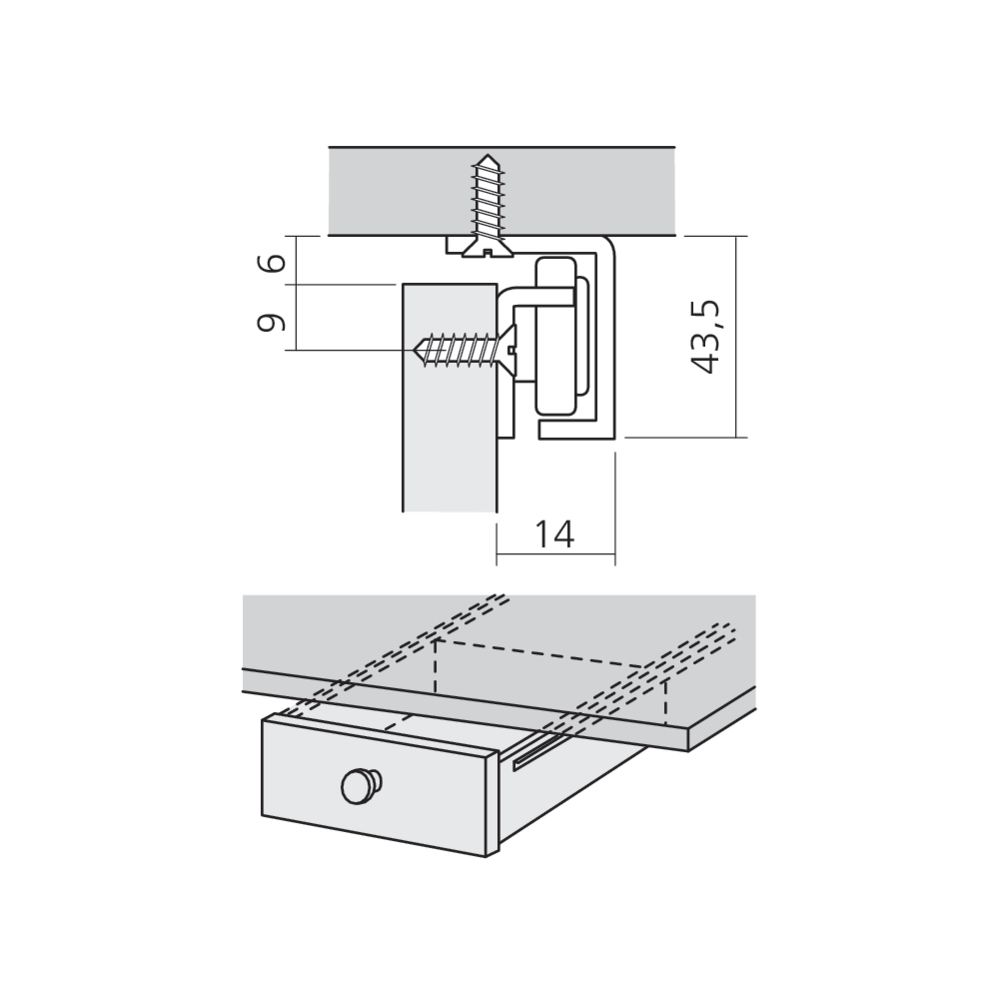 6
9
43,5
14