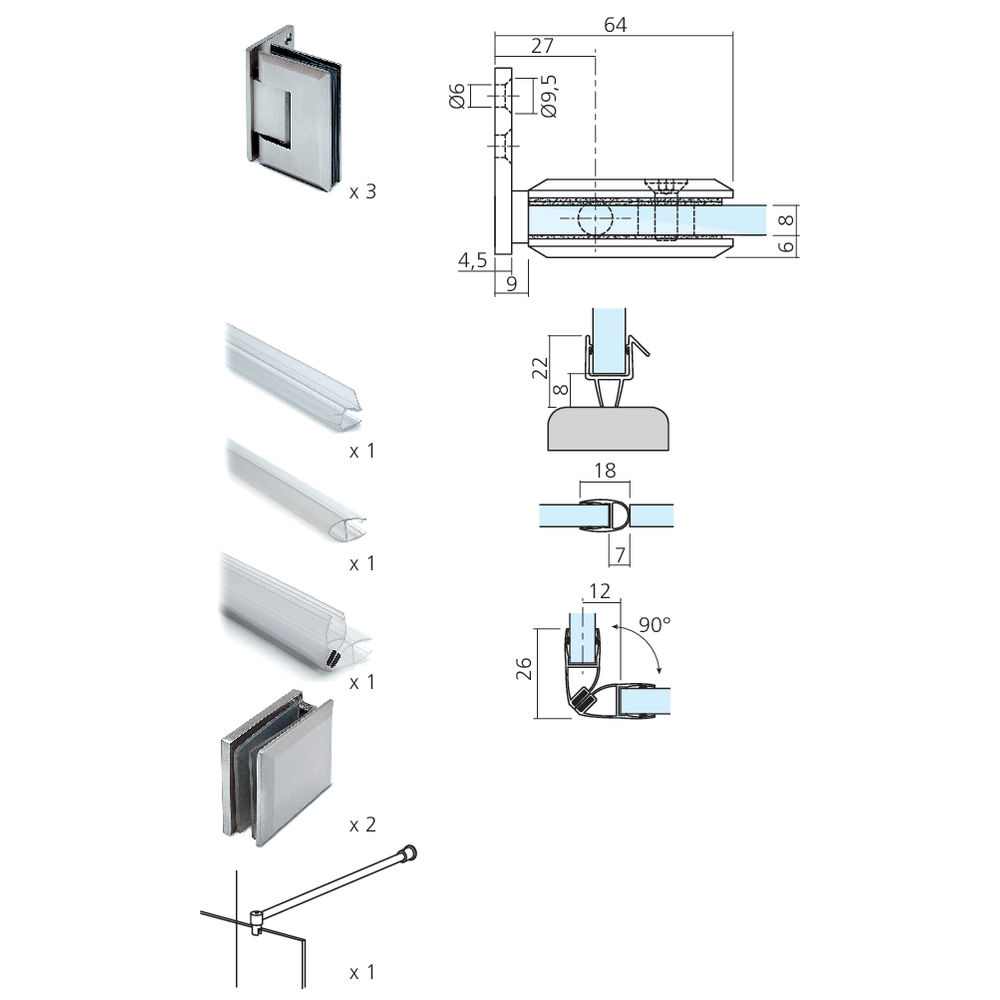 x 3

64
27
Ø6
Ø9,5
8
6
4,5
9

x 1

22
8

x 1

18
7

x 1

12
90°
26

x 2

x 1