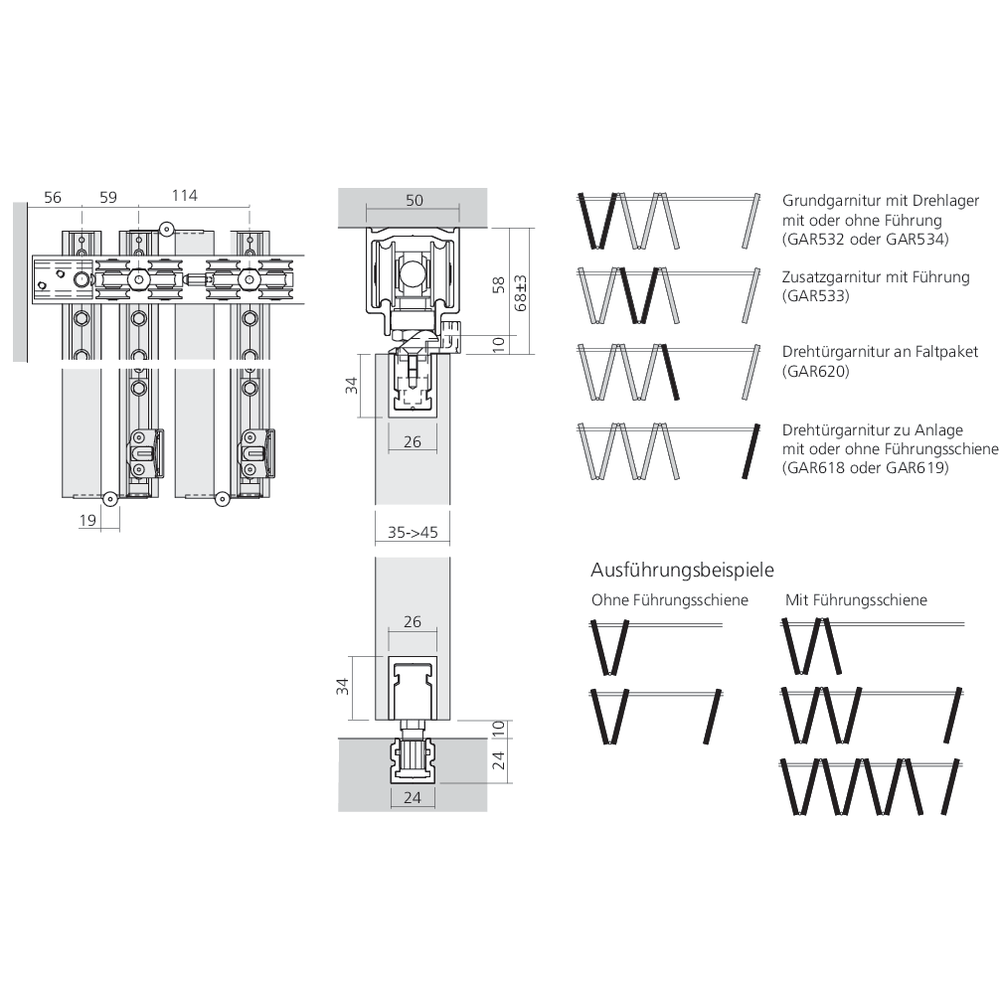 56
59
114
19

50
58
68±3
10
34
26
35->45
26
34
10
24
24

Grundgarnitur mit Drehlager mit oder ohne Führung (GAR532 oder GAR534)

Zusatzgarnitur mit Führung (GAR533)

Drehtürgarnitur an Faltpaket (GAR620)

Drehtürgarnitur zu Anlage mit oder ohne Führungsschiene (GAR618 oder GAR619)

Ausführungsbeispiele

Ohne Führungsschiene

Mit Führungsschiene