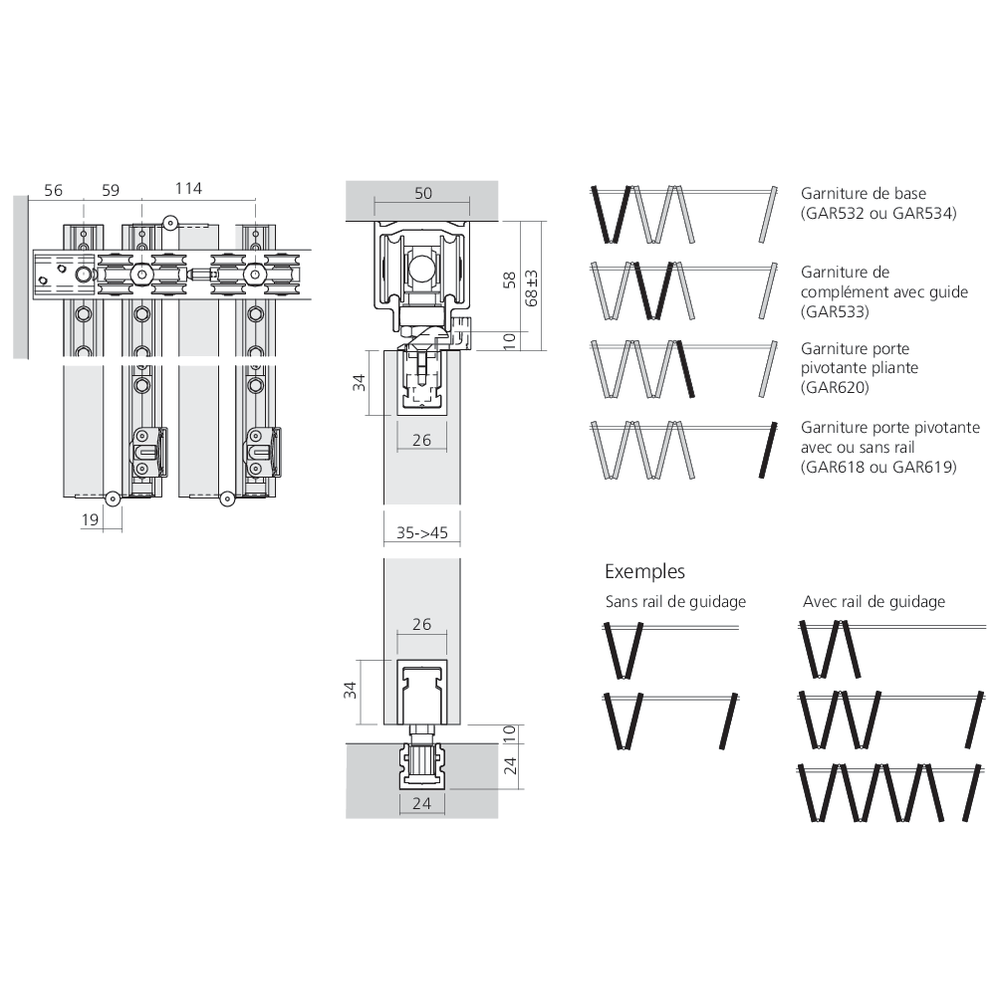 56
59
114
19

50
58
68±3
10
34
26
35->45
26
34
10
24
24

Garniture de base (GAR532 ou GAR534)

Garniture de complément avec guide (GAR533)

Garniture porte pivotante pliante (GAR620)

Garniture porte pivotante avec ou sans rail (GAR618 ou GAR619)

Exemples

Sans rail de guidage

Avec rail de guidage