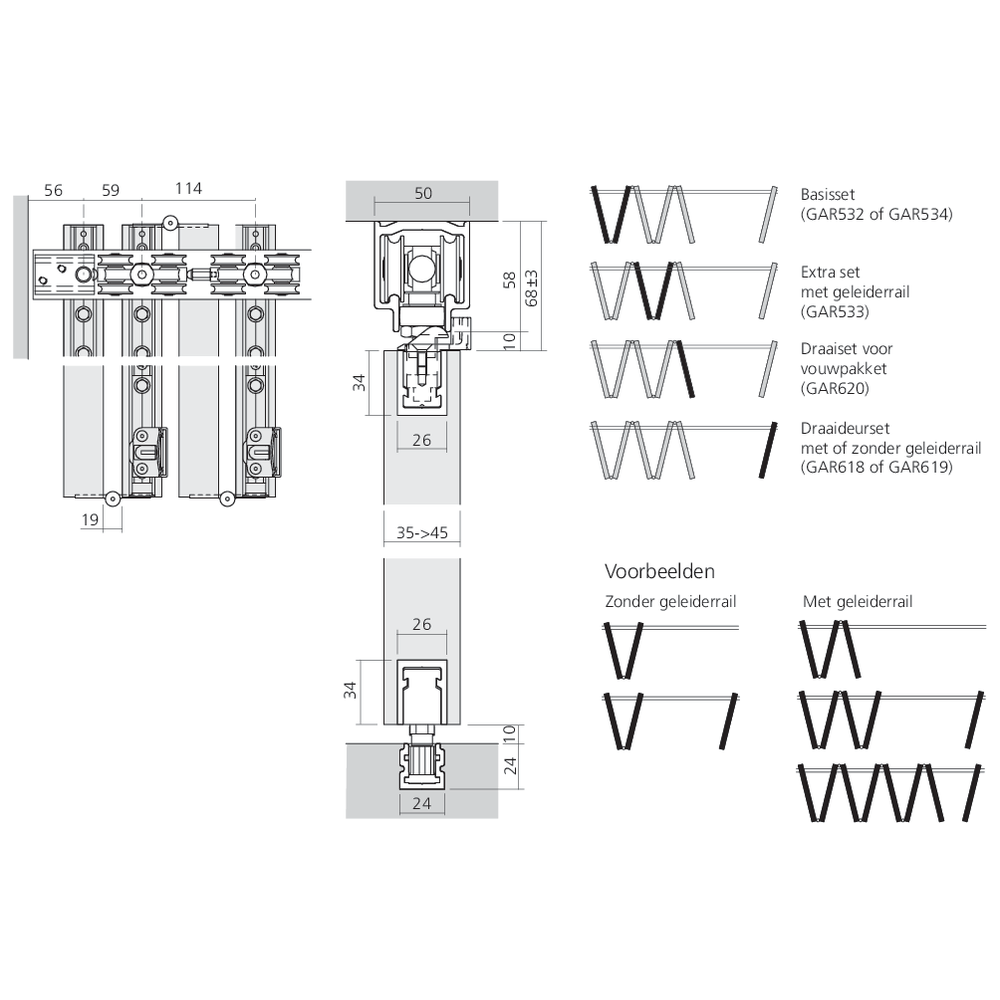 56 59 114

19

50

58

68±3

10

34

26

35->45

26

34

10

24

24

Basisset
(GAR532 of GAR534)

Extra set
met geleiderrail
(GAR533)

Draaiset voor
vouwpakket
(GAR620)

Draaideurset
met of zonder geleiderrail
(GAR618 of GAR619)

Voorbeelden

Zonder geleiderrail

Met geleiderrail