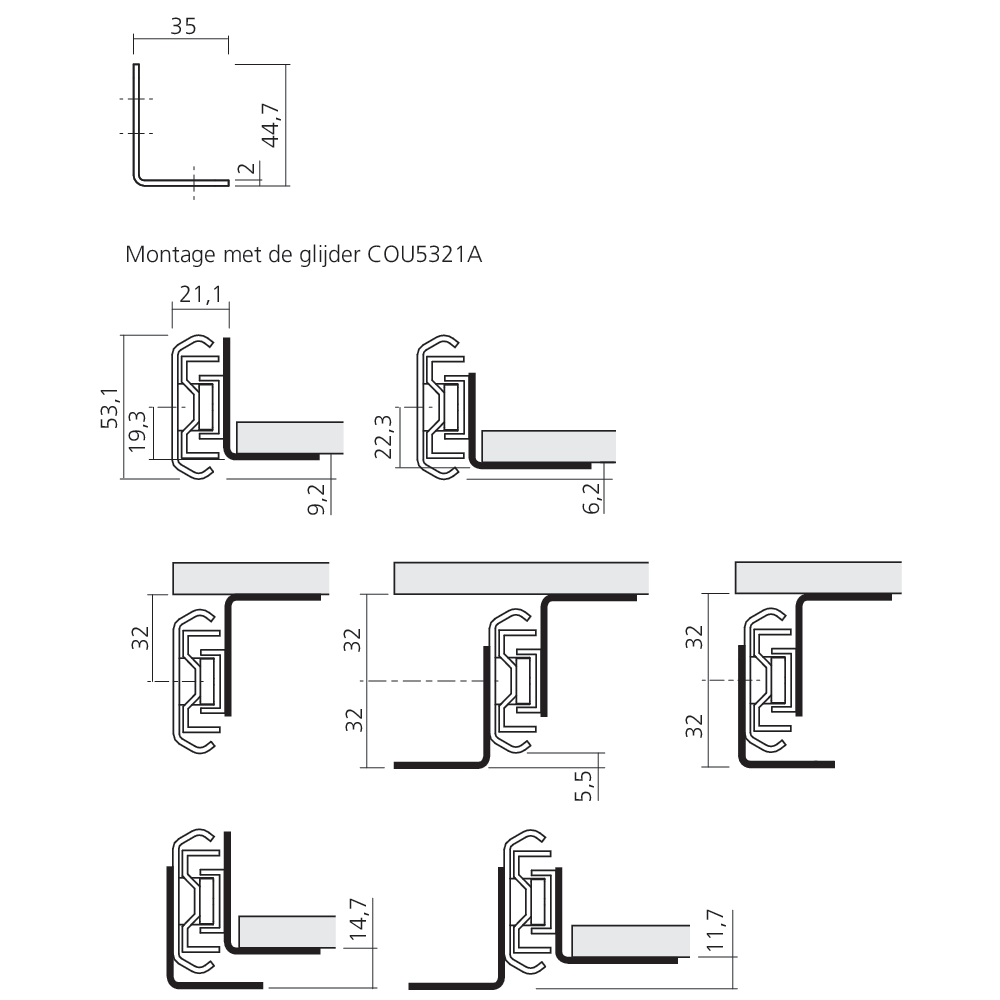 35
44,7
2

Montage met de glijder COU5321A

21,1
53,1
19,3
9,2

22,3
6,2

32

32
32
5,5

32
32

14,7

11,7