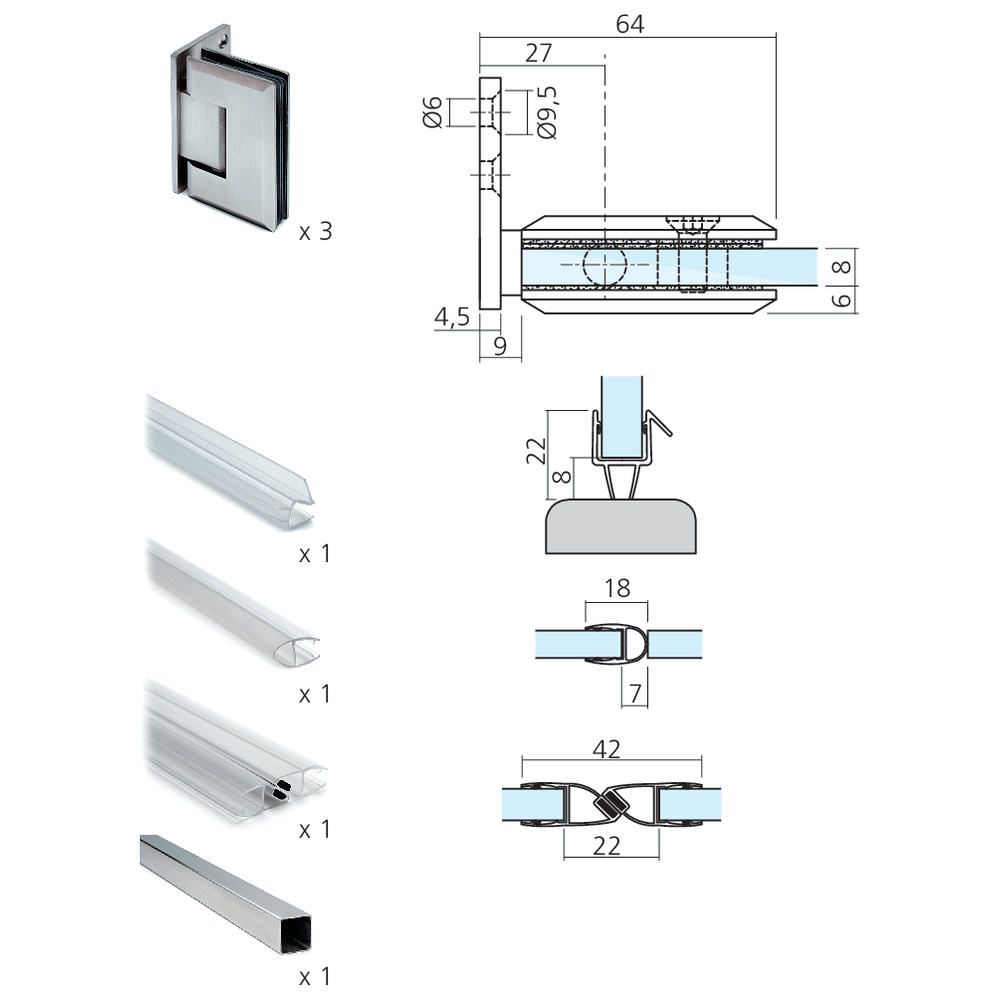 x 3

64
27
Ø6
Ø9,5
8
6
4,5
9

x 1

22
8

x 1

18
7

x 1

42
22

x 1