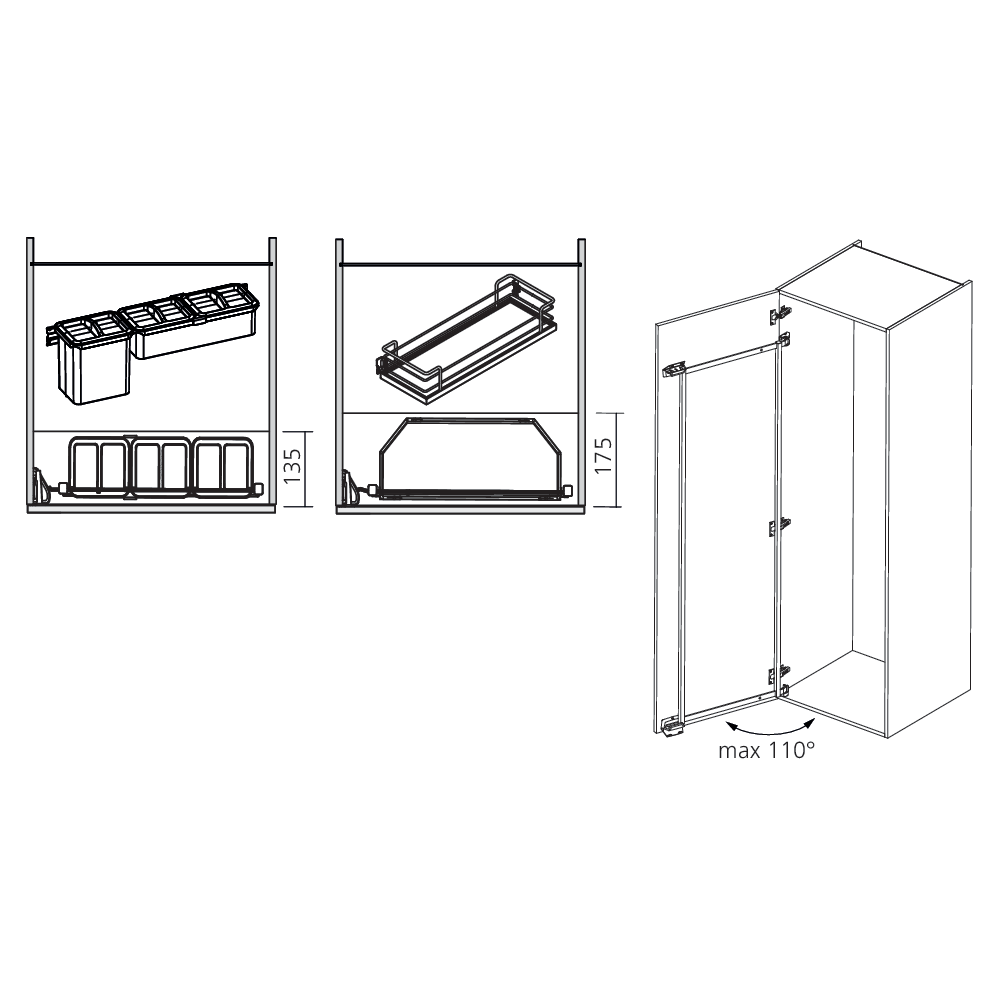 135

175

max 110°