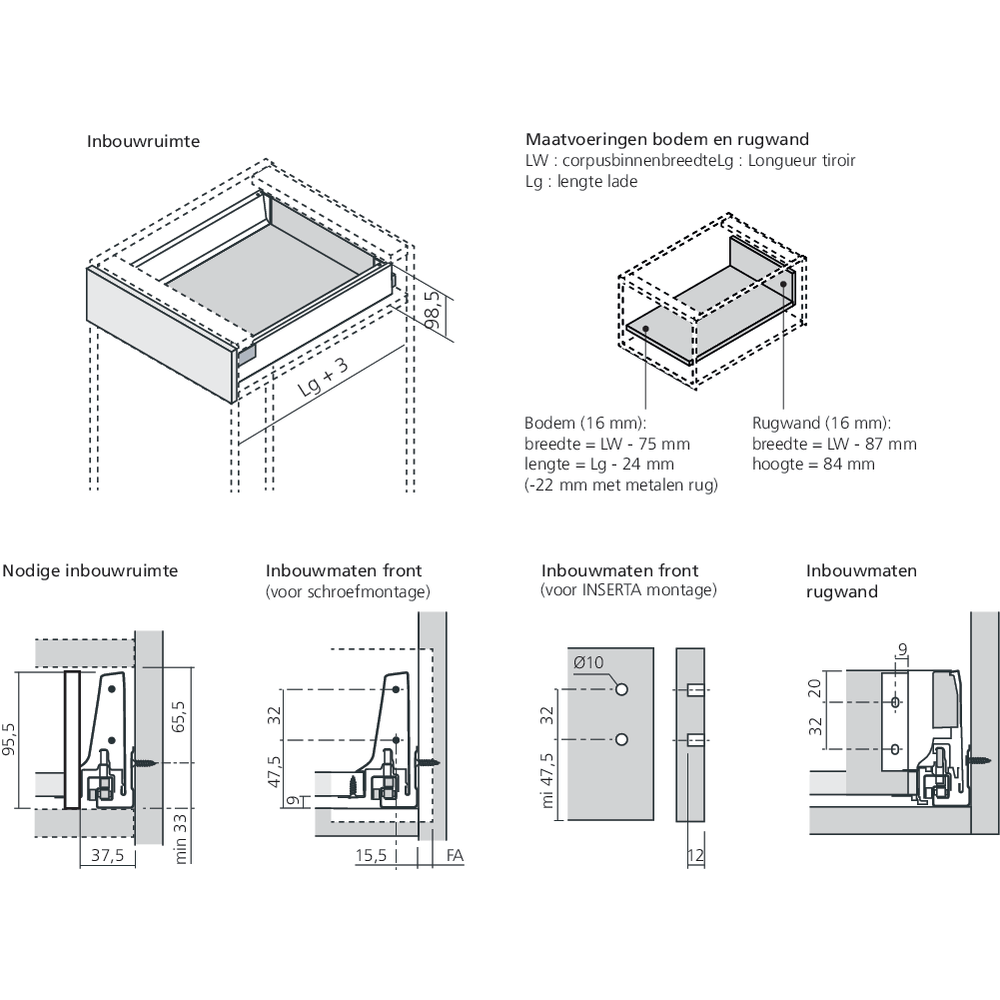 Inbouwruimte

98,5

Lg + 3

Maatvoeringen bodem en rugwand
LW : corpusbinnenbreedteLg : Longueur tiroir
Lg : lengte lade

Bodem (16 mm):
breedte = LW - 75 mm
lengte = Lg - 24 mm
(-22 mm met metalen rug)

Rugwand (16 mm):
breedte = LW - 87 mm
hoogte = 84 mm

Nodige inbouwruimte

95,5
65,5
min 33
37,5

Inbouwmaten front
(voor schroefmontage)

32
47,5
9
15,5
FA

Inbouwmaten front
(voor INSERTA montage)

Ø10
32
mi 47,5
12

Inbouwmaten
rugwand

9
20
32