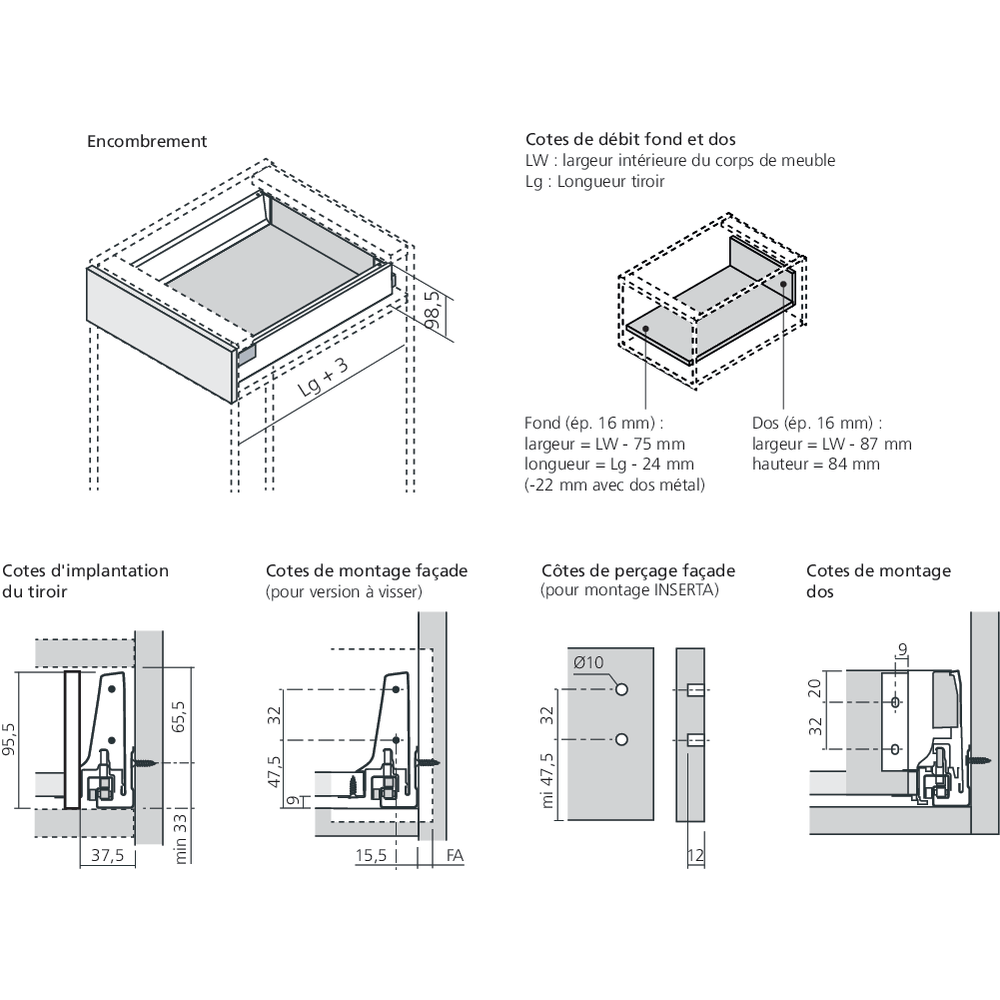 Encombrement

98,5

Lg + 3

Cotes de débit fond et dos
LW : largeur intérieure du corps de meuble
Lg : Longueur tiroir

Fond (ép. 16 mm) :
largeur = LW - 75 mm
longueur = Lg - 24 mm
(-22 mm avec dos métal)

Dos (ép. 16 mm) :
largeur = LW - 87 mm
hauteur = 84 mm

Cotes d'implantation du tiroir

95,5
65,5
min 33
37,5

Cotes de montage façade
(pour version à visser)

32
47,5
9
15,5
FA

Côtes de perçage façade
(pour montage INSERTA)

Ø10
32
mi 47,5
12

Cotes de montage dos

9
20
32