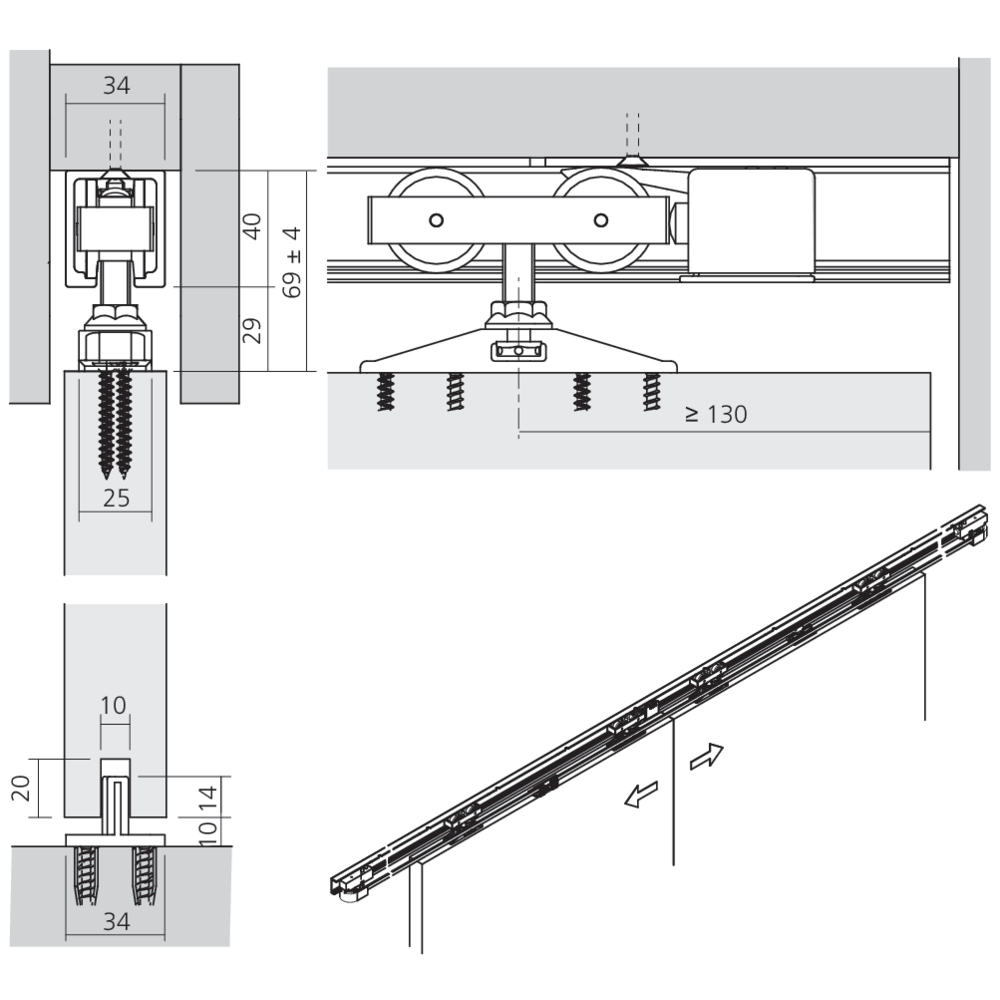 34
40
69 ± 4
29
25
≥ 130
10
20
14
10
34