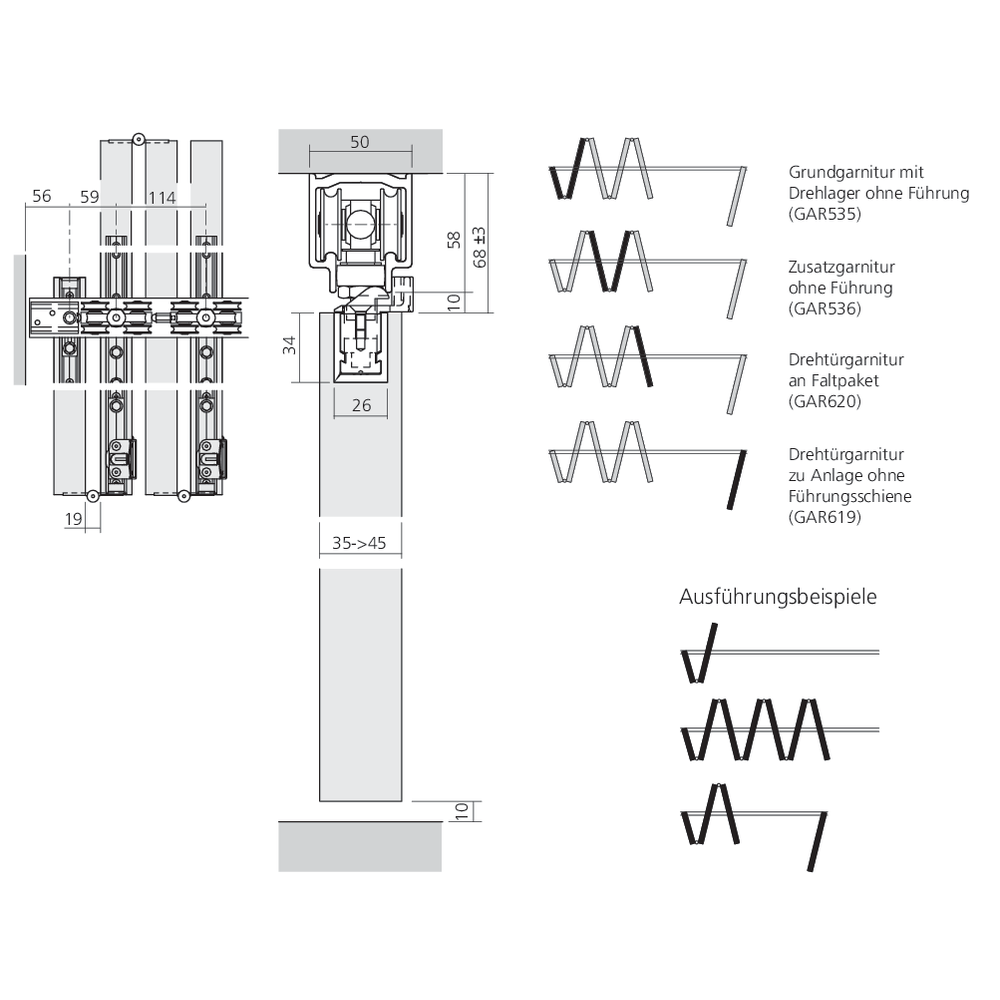 56
59
114
19
50
58
68 ±3
10
34
26
35->45
10

Grundgarnitur mit Drehlager ohne Führung (GAR535)

Zusatzgarnitur ohne Führung (GAR536)

Drehtürgarnitur an Faltpaket (GAR620)

Drehtürgarnitur zu Anlage ohne Führungsschiene (GAR619)

Ausführungsbeispiele