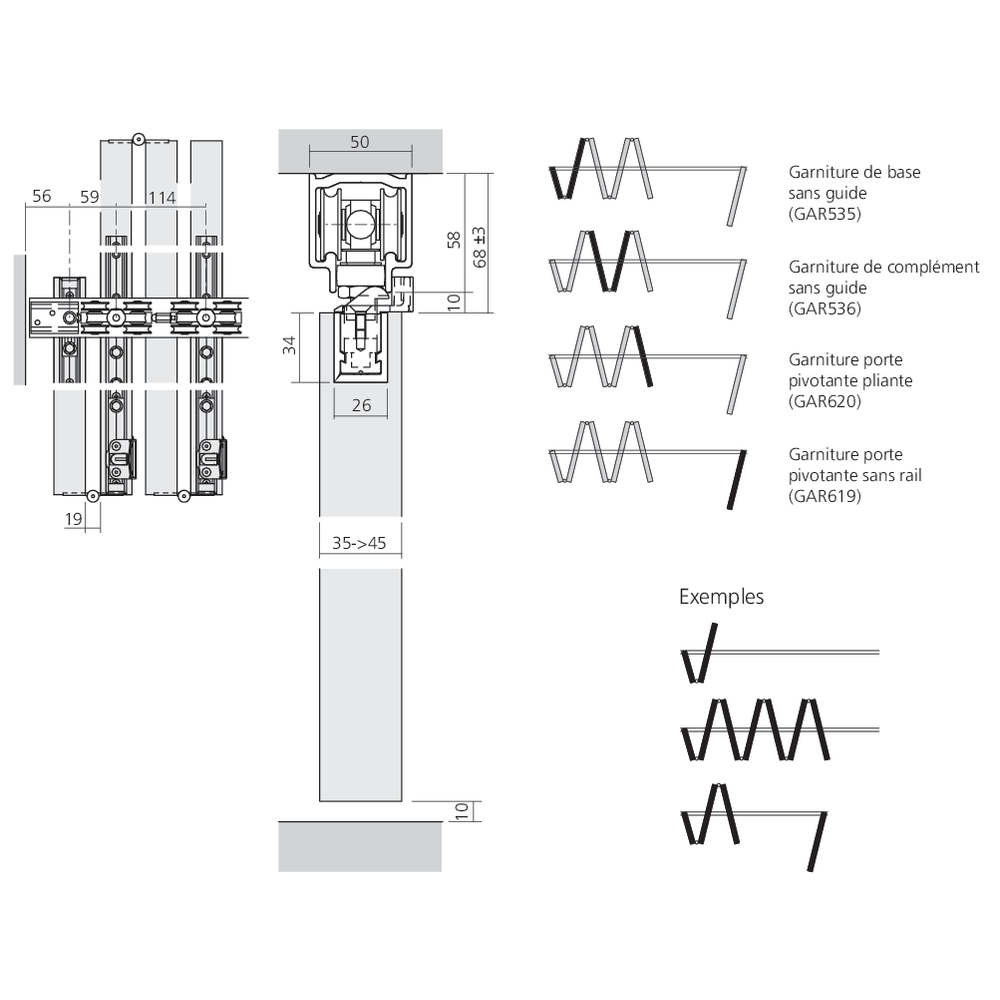 56
59
114
19
50
58
68 ±3
10
34
26
35->45
10

Garniture de base sans guide (GAR535)

Garniture de complément sans guide (GAR536)

Garniture porte pivotante pliante (GAR620)

Garniture porte pivotante sans rail (GAR619)

Exemples