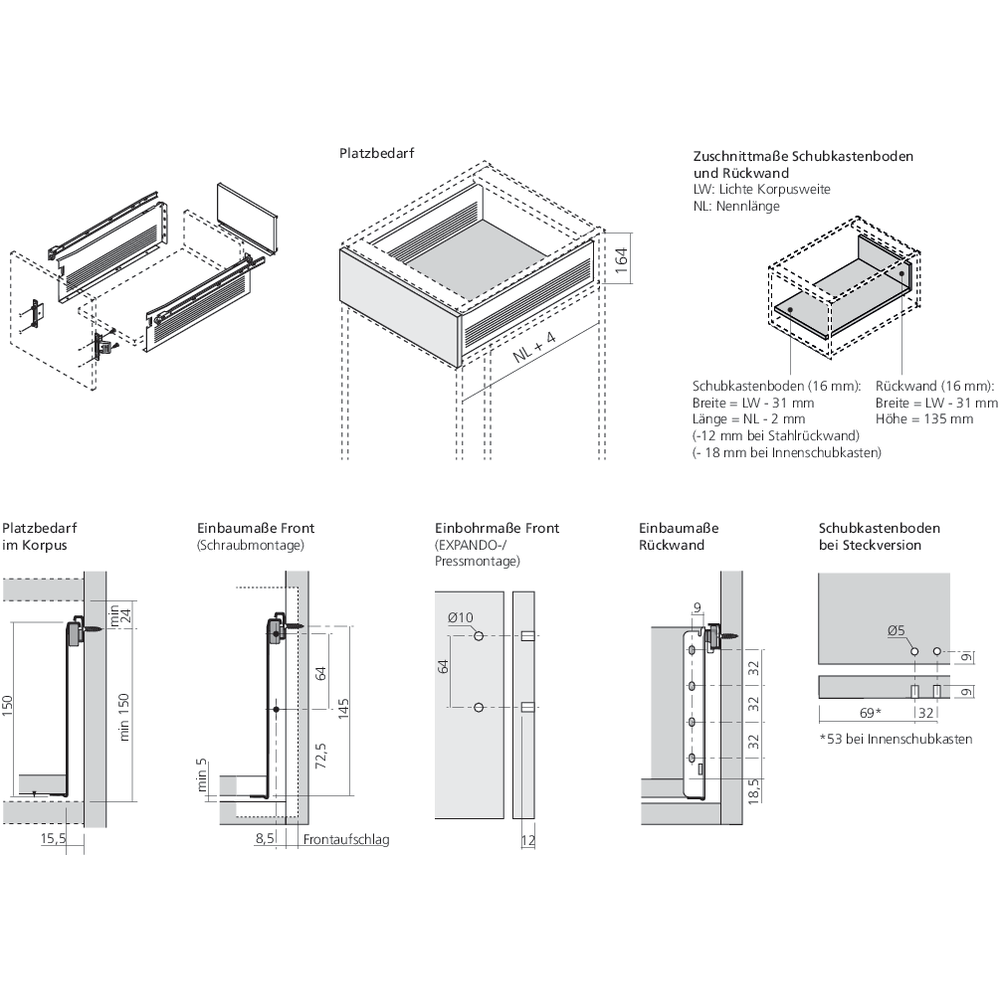 Platzbedarf

164

NL + 4

Zuschnittmaße Schubkastenboden und Rückwand
LW: Lichte Korpusweite
NL: Nennlänge

Schubkastenboden (16 mm):
Breite = LW - 31 mm
Länge = NL - 2 mm
(-12 mm bei Stahlrückwand)
(- 18 mm bei Innenschubkasten)

Rückwand (16 mm):
Breite = LW - 31 mm
Höhe = 135 mm

Platzbedarf im Korpus

min 24
150
min 150
15,5

Einbaumaße Front
(Schraubmontage)

64
145
72,5
min 5
8,5
Frontaufschlag

Einbohrmaße Front
(EXPANDO-/ Pressmontage)

Ø10
64
12

Einbaumaße Rückwand

9
32
32
32
18,5

Schubkastenboden bei Steckversion

Ø5
9
9
69*
32
*53 bei Innenschubkasten