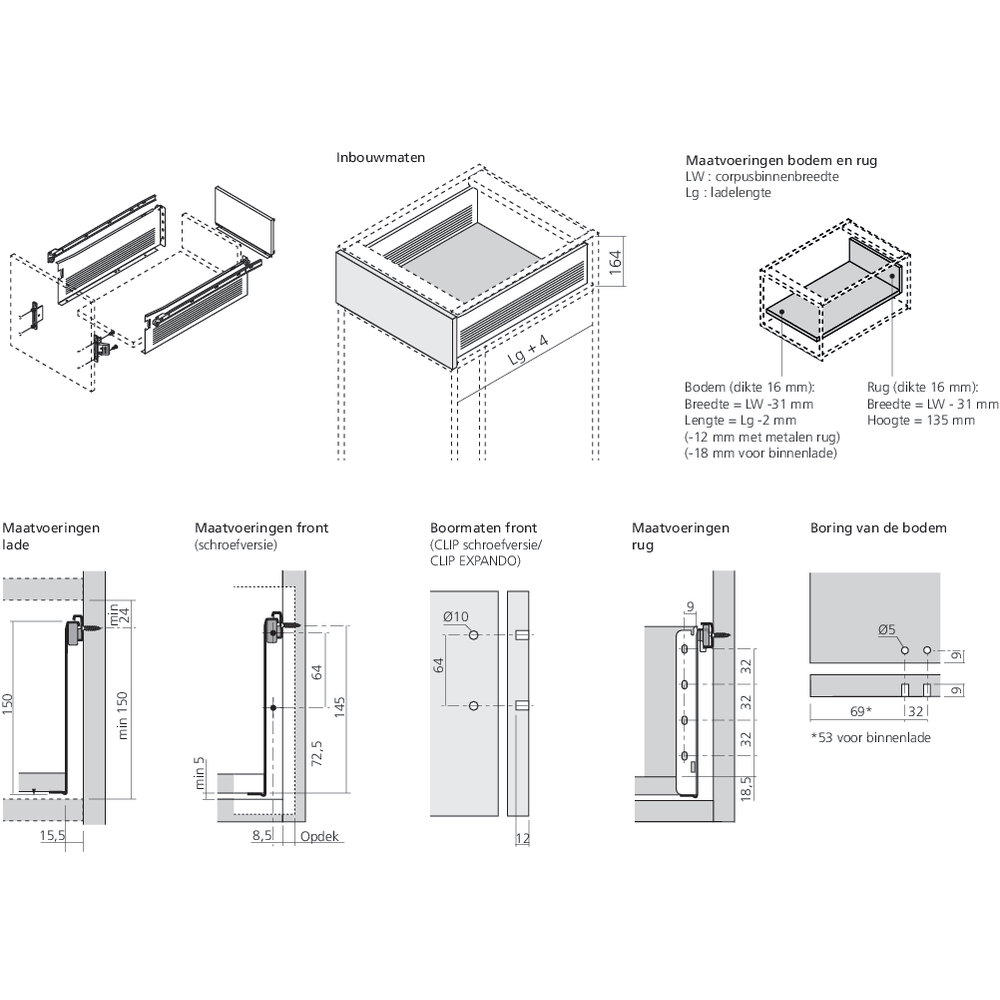 Inbouwmaten

164

Lg + 4

Maatvoeringen bodem en rug
LW : corpusbinnenbreedte
Lg : ladelengte

Bodem (dikte 16 mm):
Breedte = LW -31 mm
Lengte = Lg -2 mm
(-12 mm met metalen rug)
(-18 mm voor binnenlade)

Rug (dikte 16 mm):
Breedte = LW - 31 mm
Hoogte = 135 mm

Maatvoeringen lade

min 24
150
min 150
15,5

Maatvoeringen front
(schroefversie)

64
145
72,5
min 5
8,5
Opdek

Boormaten front
(CLIP schroefversie/ CLIP EXPANDO)

Ø10
64
12

Maatvoeringen rug

9
32
32
32
18,5

Boring van de bodem

Ø5
9
9
69*
32
*53 voor binnenlade