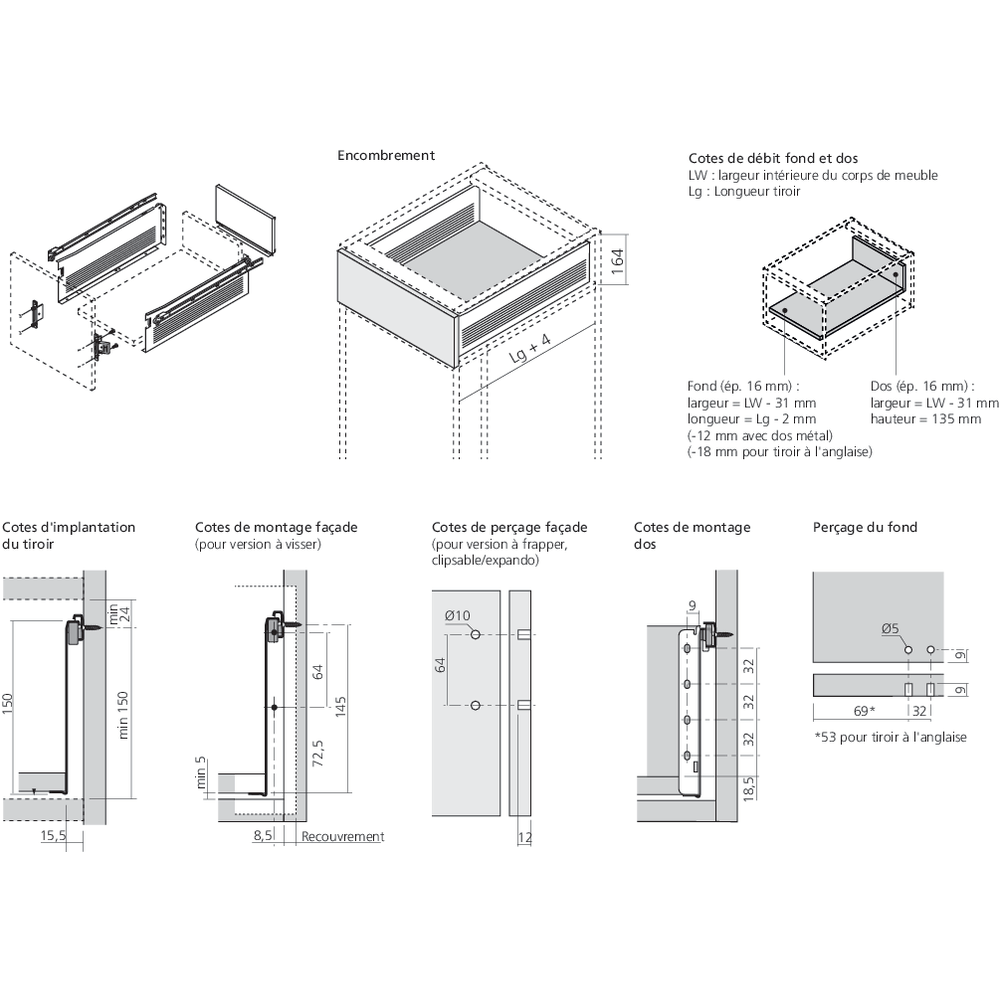 Encombrement

164

Lg + 4

Cotes de débit fond et dos
LW : largeur intérieure du corps de meuble
Lg : Longueur tiroir

Fond (ép. 16 mm) :
largeur = LW - 31 mm
longueur = Lg - 2 mm
(-12 mm avec dos métal)
(-18 mm pour tiroir à l'anglaise)

Dos (ép. 16 mm) :
largeur = LW - 31 mm
hauteur = 135 mm

Cotes d'implantation du tiroir

min 24
150
min 150
15,5

Cotes de montage façade
(pour version à visser)

64
145
72,5
min 5
8,5
Recouvrement

Cotes de perçage façade
(pour version à frapper, clipsable/expando)

Ø10
64
12

Cotes de montage dos

9
32
32
32
18,5

Perçage du fond

Ø5
9
9
69*
32
*53 pour tiroir à l'anglaise