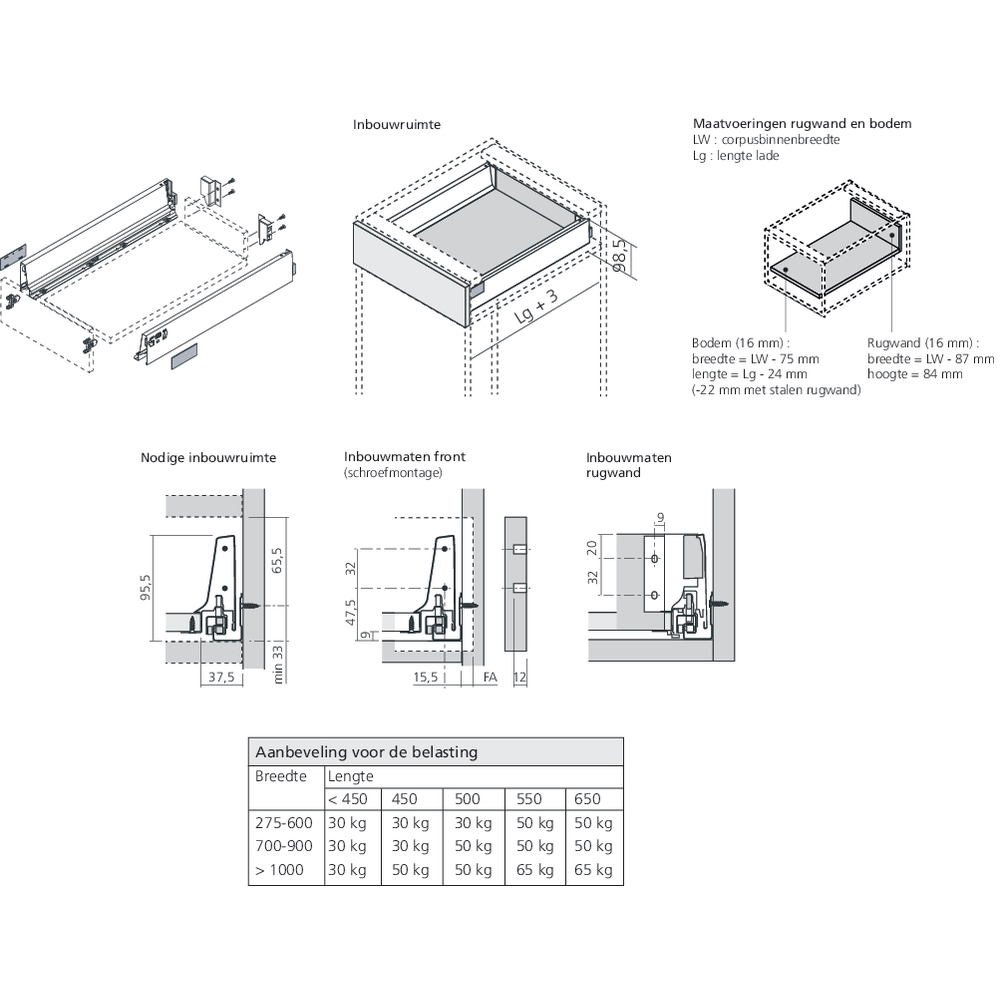 Inbouwruimte

98,5

Lg + 3

Maatvoeringen rugwand en bodem
LW : corpusbinnenbreedte
Lg : lengte lade

Bodem (16 mm) :
breedte = LW - 75 mm
lengte = Lg - 24 mm
(-22 mm met stalen rugwand)

Rugwand (16 mm) :
breedte = LW - 87 mm
hoogte = 84 mm

Nodige inbouwruimte

95,5
65,5
min 33
37,5

Inbouwmaten front
(schroefmontage)

32
47,5
9
15,5
FA
12

Inbouwmaten
rugwand

9
20
32

| Aanbeveling voor de belasting | | | | | |
|---|---|---|---|---|---|
| Breedte | Lengte | | | | |
| | < 450 | 450 | 500 | 550 | 650 |
| 275-600 | 30 kg | 30 kg | 30 kg | 50 kg | 50 kg |
| 700-900 | 30 kg | 30 kg | 50 kg | 50 kg | 50 kg |
| > 1000 | 30 kg | 50 kg | 50 kg | 65 kg | 65 kg |