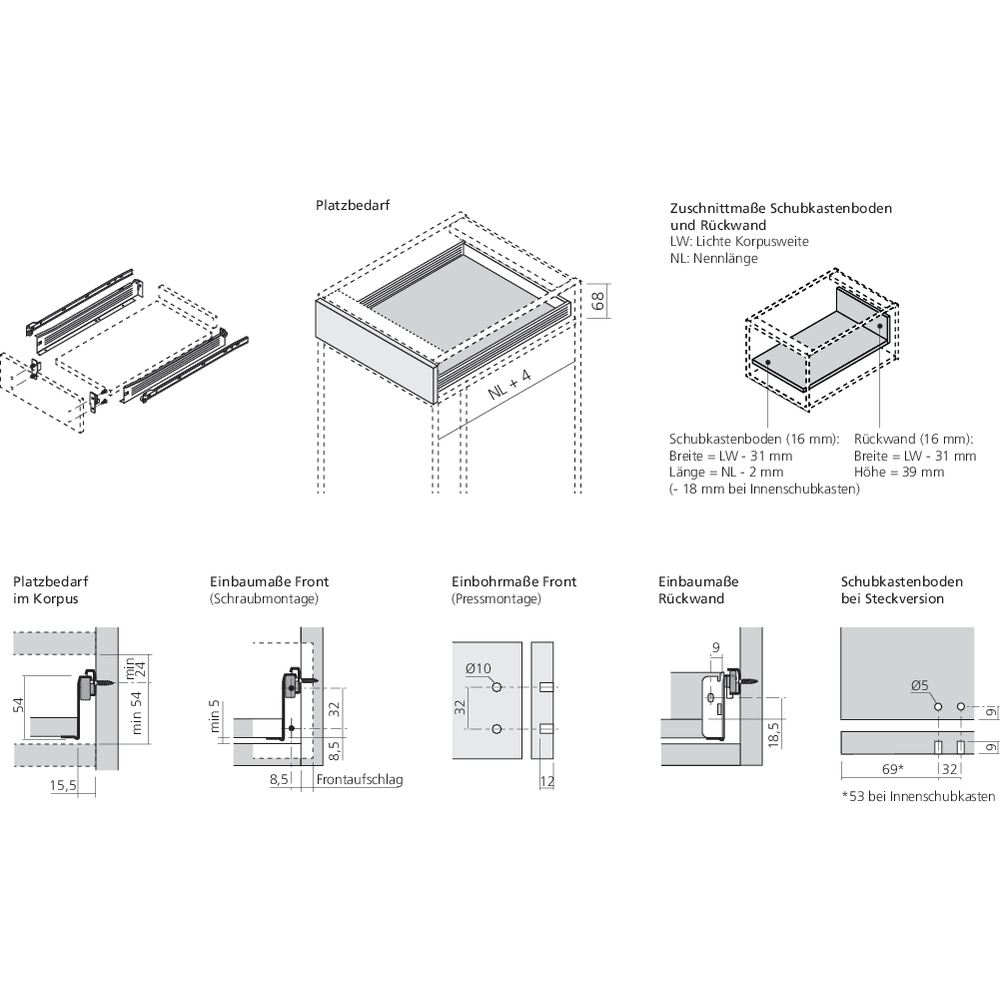 Platzbedarf

68

NL + 4

Zuschnittmaße Schubkastenboden und Rückwand
LW: Lichte Korpusweite
NL: Nennlänge

Schubkastenboden (16 mm):
Breite = LW - 31 mm
Länge = NL - 2 mm
(- 18 mm bei Innenschubkasten)

Rückwand (16 mm):
Breite = LW - 31 mm
Höhe = 39 mm

Platzbedarf im Korpus

54
min 24
min 54
15,5

Einbaumaße Front
(Schraubmontage)

min 5
32
8,5
8,5
Frontaufschlag

Einbohrmaße Front
(Pressmontage)

Ø10
32
12

Einbaumaße Rückwand

9
18,5

Schubkastenboden bei Steckversion

Ø5
9
9
69*
32
*53 bei Innenschubkasten