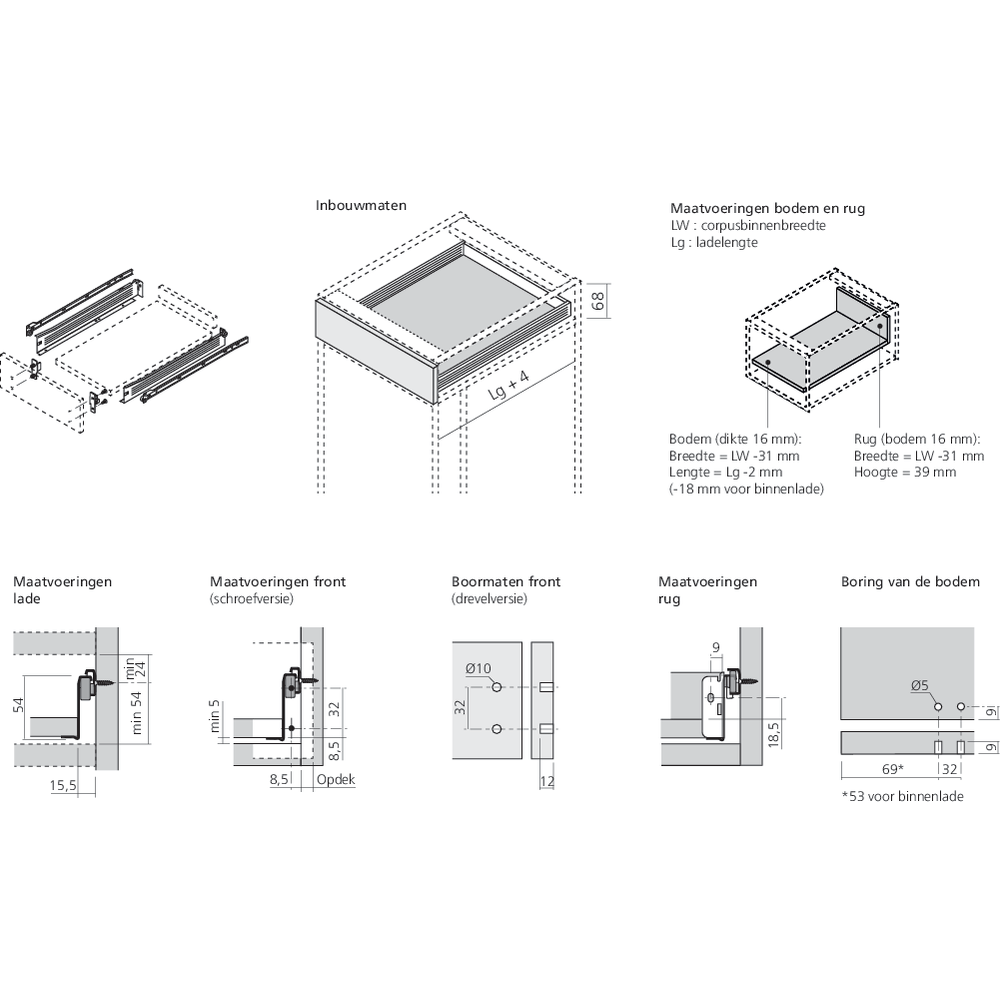 Inbouwmaten

68

Lg + 4

Maatvoeringen bodem en rug
LW : corpusbinnenbreedte
Lg : ladelengte

Bodem (dikte 16 mm):
Breedte = LW -31 mm
Lengte = Lg -2 mm
(-18 mm voor binnenlade)

Rug (bodem 16 mm):
Breedte = LW -31 mm
Hoogte = 39 mm

Maatvoeringen lade

54
min 24
min 54
15,5

Maatvoeringen front
(schroefversie)

min 5
32
8,5
8,5
Opdek

Boormaten front
(drevelversie)

Ø10
32
12

Maatvoeringen rug

9
18,5

Boring van de bodem

Ø5
9
9
69*
32
*53 voor binnenlade