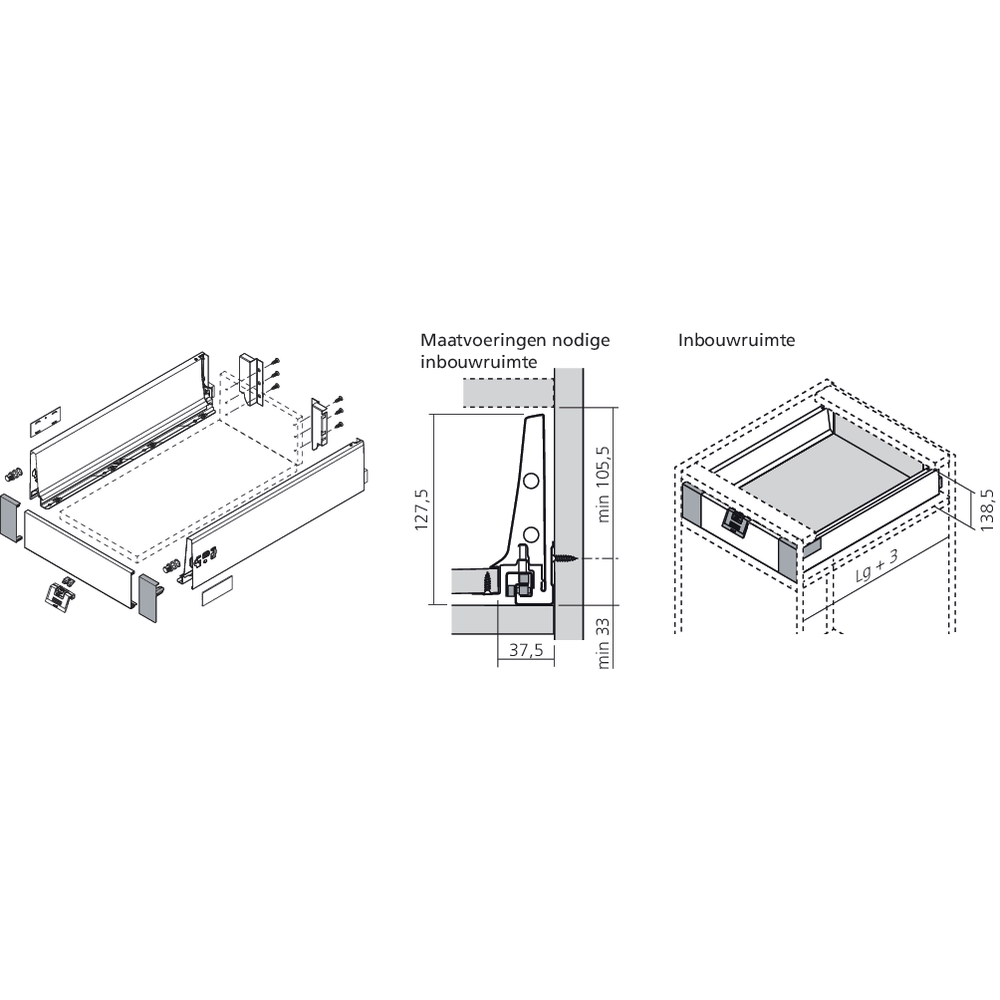 Maatvoeringen nodige inbouwruimte

127,5

min 105,5

37,5

min 33

Inbouwruimte

138,5

Lg + 3