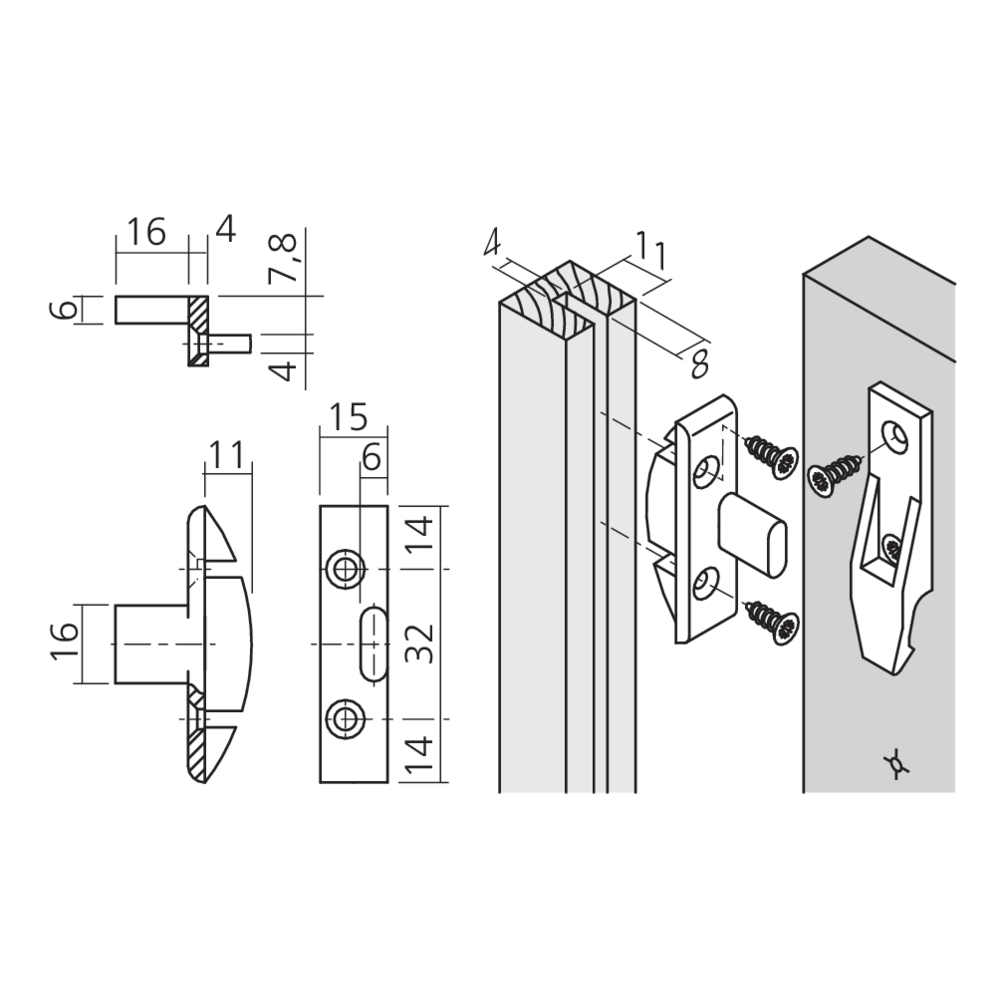 16
4
7,8
6
4
11
16
15
6
14
32
14
4
11
8