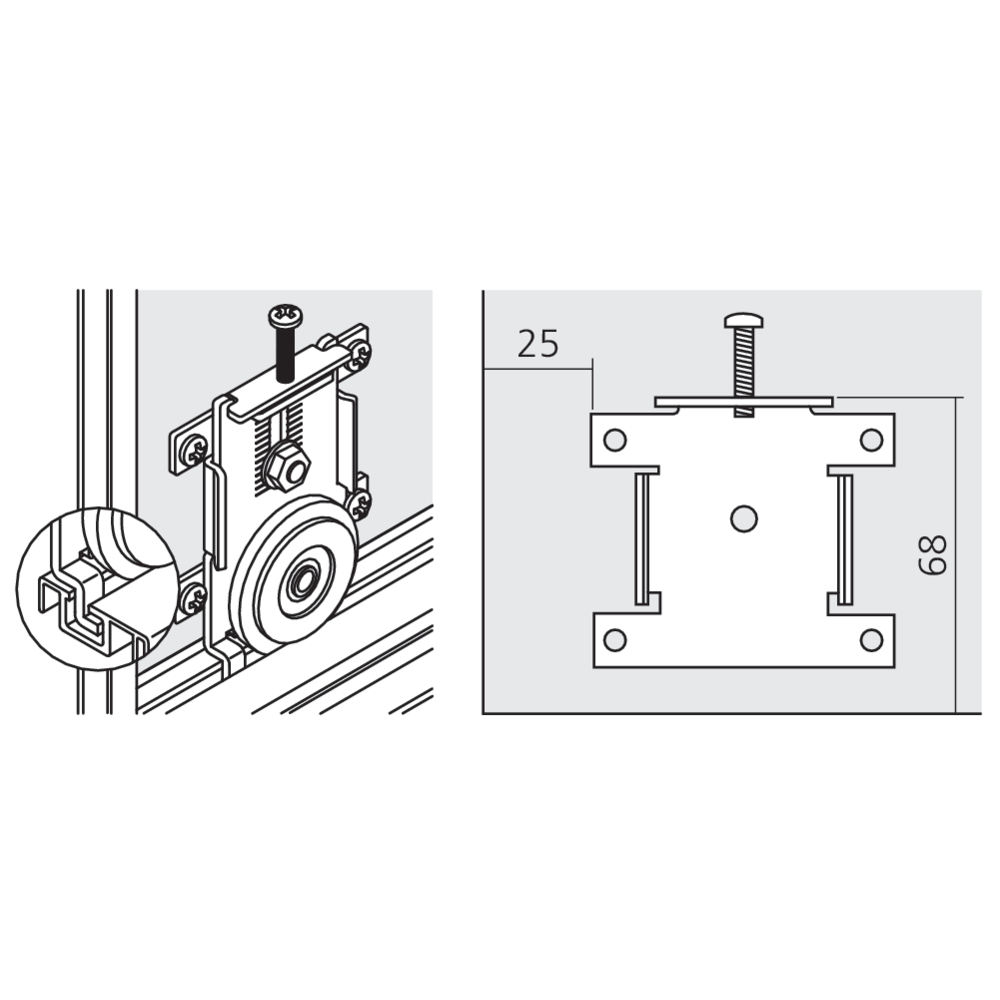 25

68