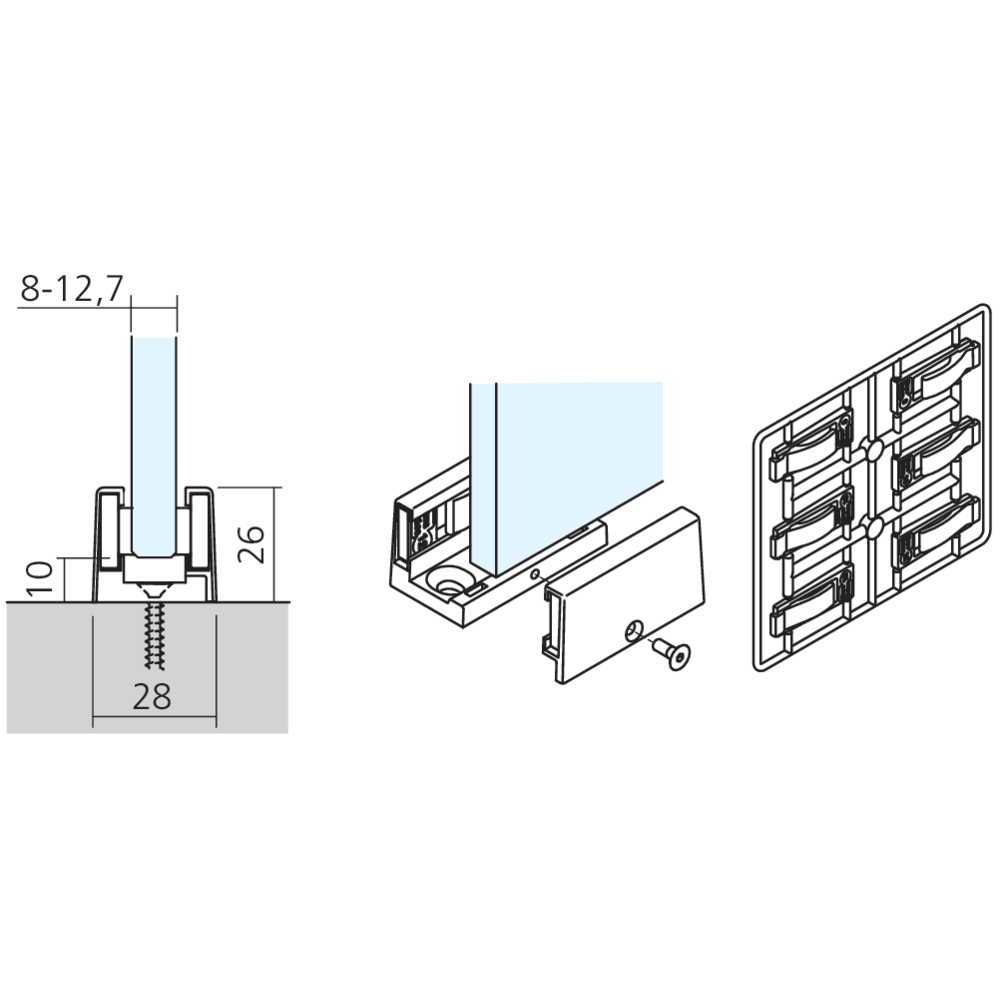 8-12,7

10

26

28