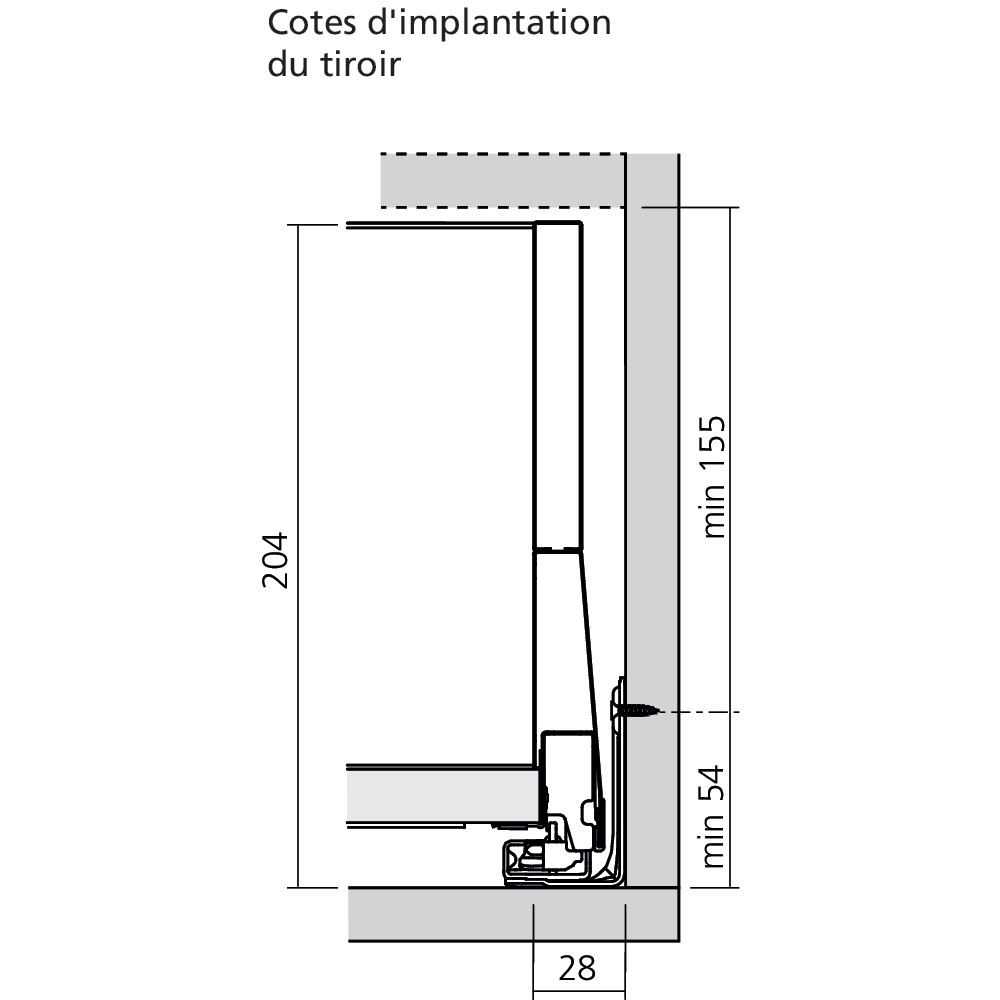 Cotes d'implantation du tiroir

204

min 155

min 54

28