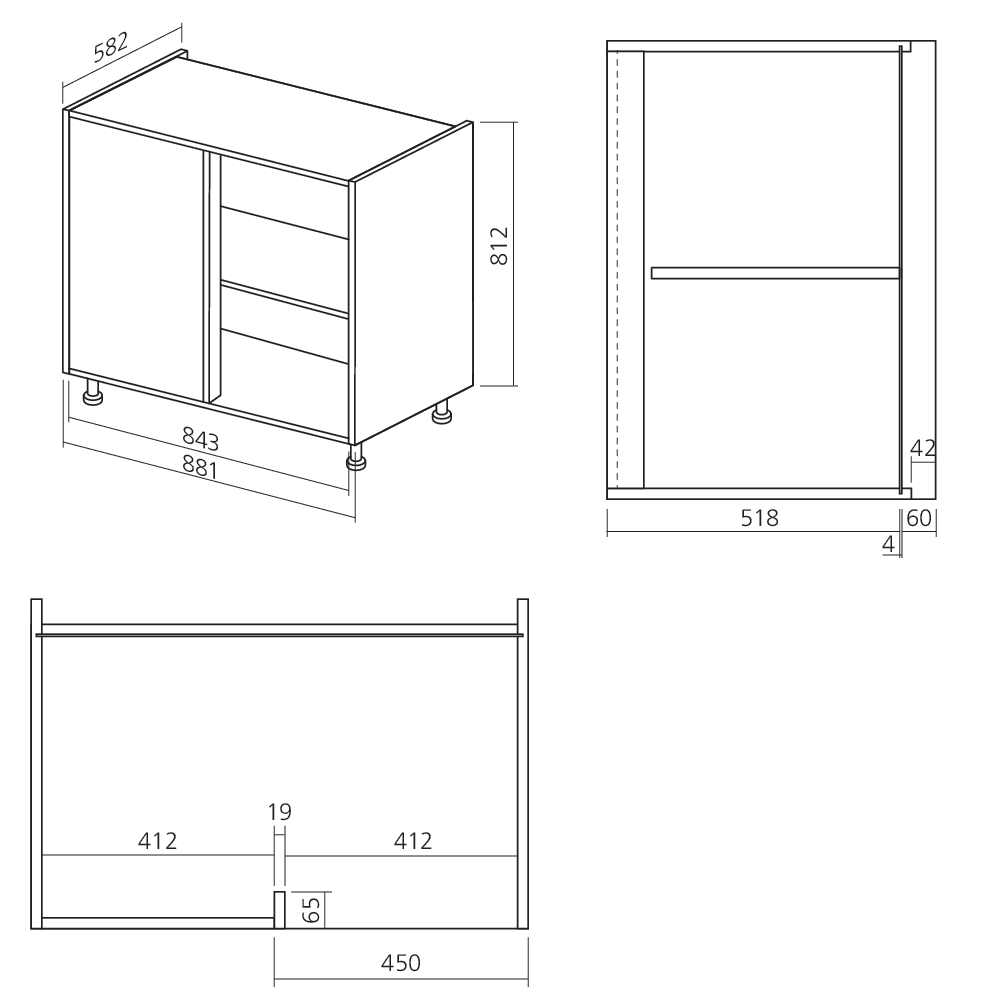 582
812
843
881
42
518
60
4
19
412
412
65
450