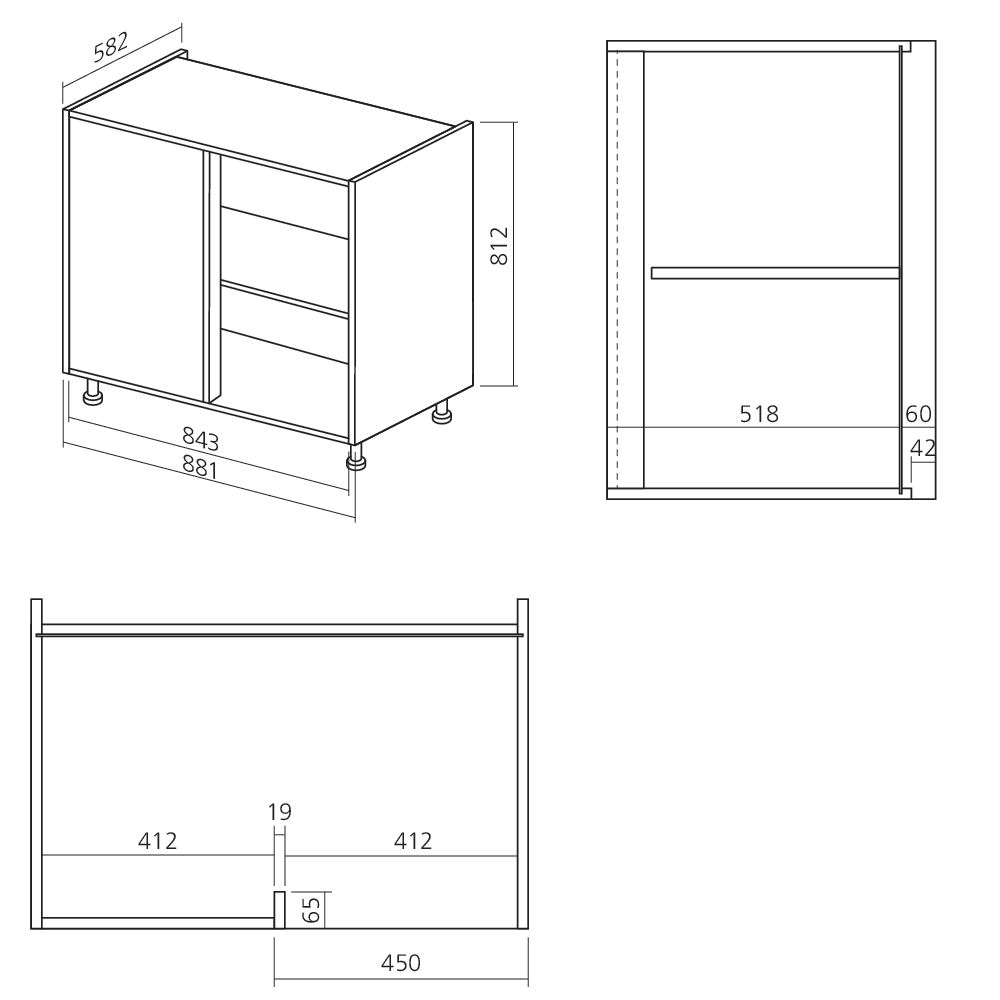 582
812
843
881
518
60
42
19
412
412
65
450