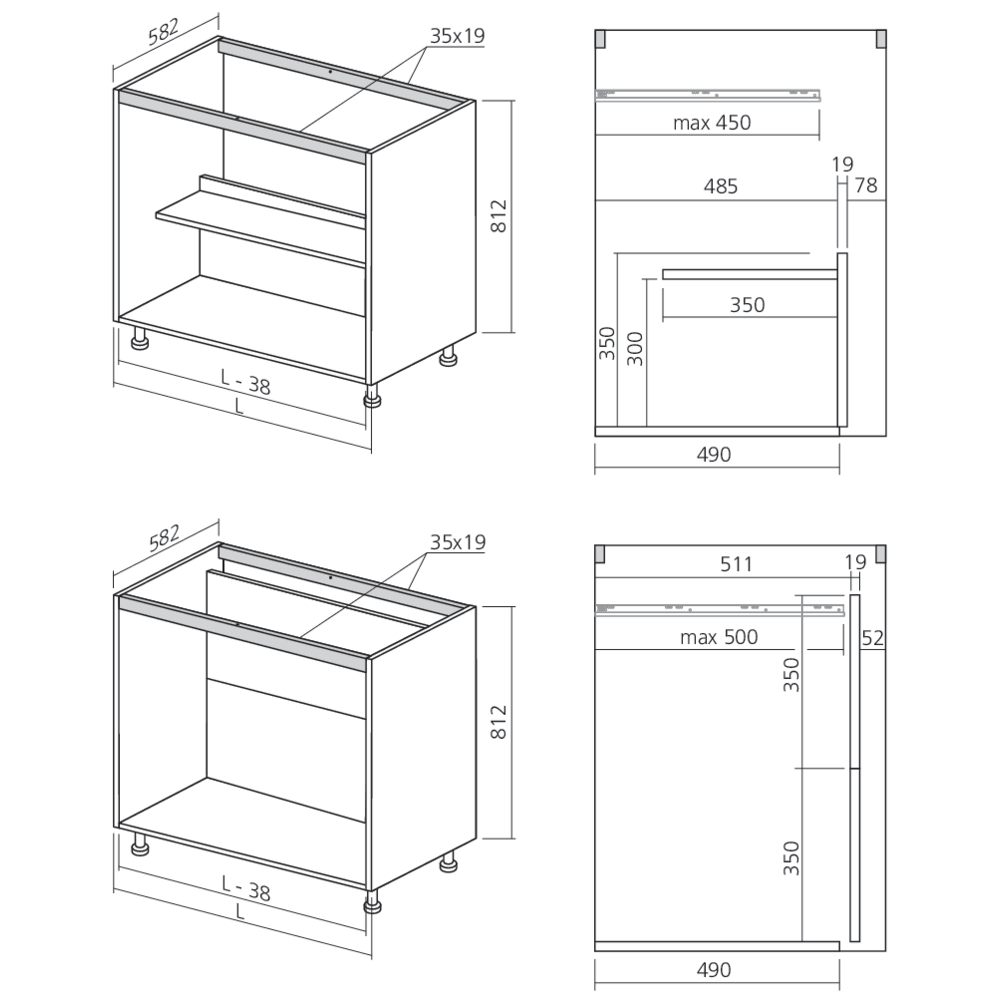 582
35x19
812
L - 38
L

max 450
19
485
78
350
350
300
490

582
35x19
812
L - 38
L

511
19
max 500
52
350
350
490