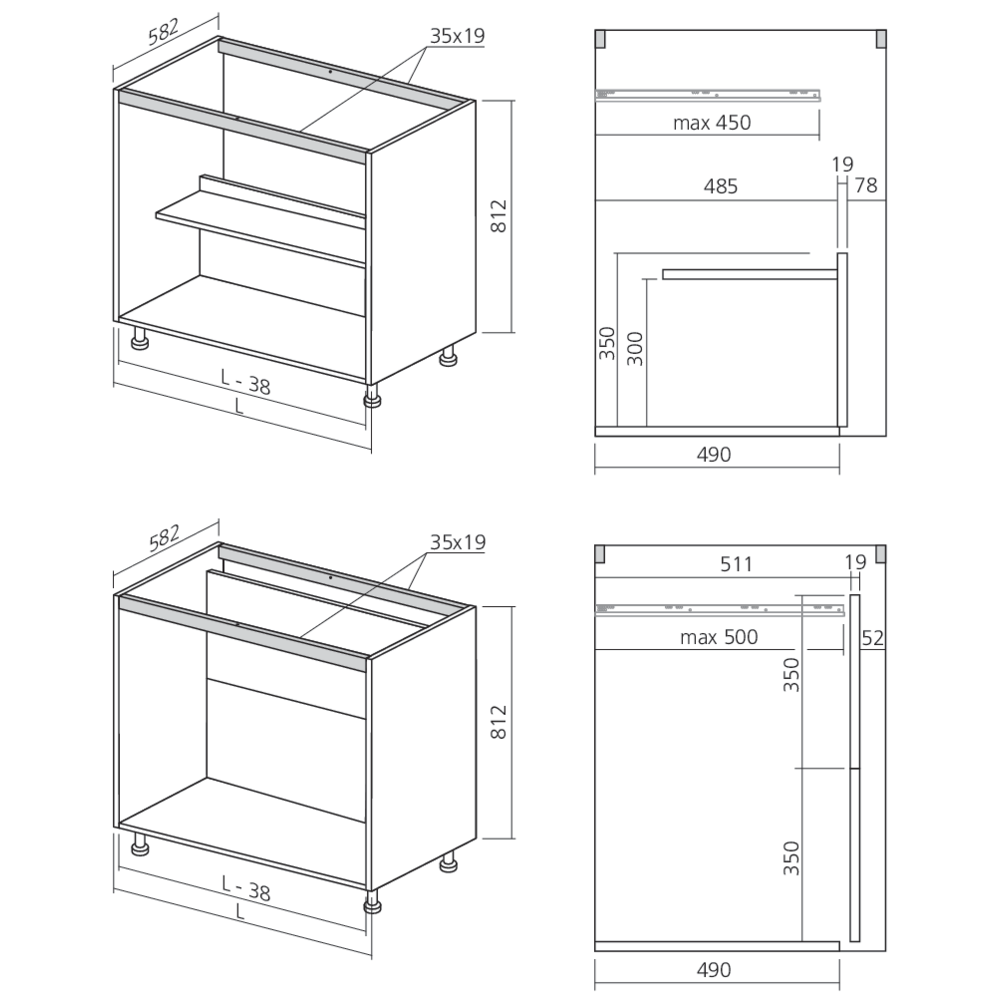 582
35x19
812
L - 38
L

max 450
19
485
78
350
300
490

582
35x19
812
L - 38
L

511
19
max 500
52
350
350
490