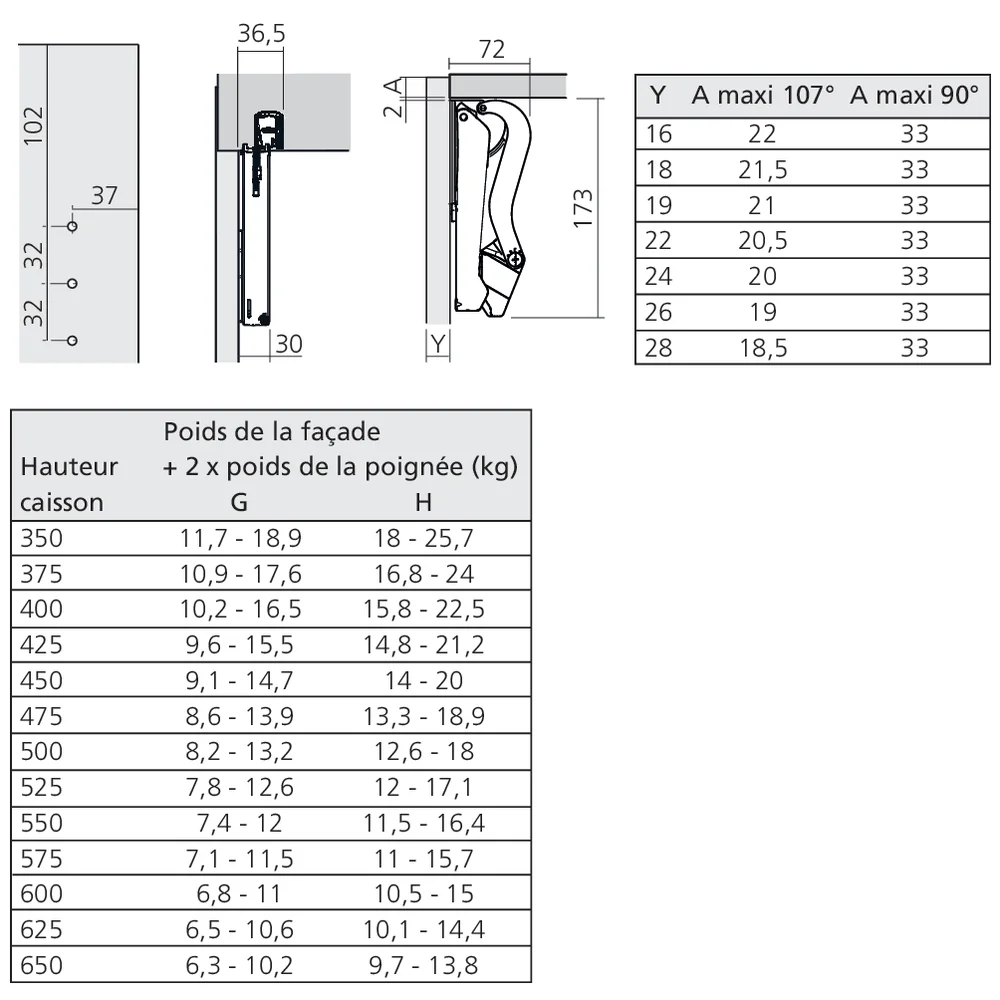 102
37
32
32
36,5
30
72
2
A
173
Y

| Y | A maxi 107° | A maxi 90° |
|---|---|---|
| 16 | 22 | 33 |
| 18 | 21,5 | 33 |
| 19 | 21 | 33 |
| 22 | 20,5 | 33 |
| 24 | 20 | 33 |
| 26 | 19 | 33 |
| 28 | 18,5 | 33 |

| Hauteur caisson | Poids de la façade + 2 x poids de la poignée (kg) G | H |
|---|---|---|
| 350 | 11,7 - 18,9 | 18 - 25,7 |
| 375 | 10,9 - 17,6 | 16,8 - 24 |
| 400 | 10,2 - 16,5 | 15,8 - 22,5 |
| 425 | 9,6 - 15,5 | 14,8 - 21,2 |
| 450 | 9,1 - 14,7 | 14 - 20 |
| 475 | 8,6 - 13,9 | 13,3 - 18,9 |
| 500 | 8,2 - 13,2 | 12,6 - 18 |
| 525 | 7,8 - 12,6 | 12 - 17,1 |
| 550 | 7,4 - 12 | 11,5 - 16,4 |
| 575 | 7,1 - 11,5 | 11 - 15,7 |
| 600 | 6,8 - 11 | 10,5 - 15 |
| 625 | 6,5 - 10,6 | 10,1 - 14,4 |
| 650 | 6,3 - 10,2 | 9,7 - 13,8 |