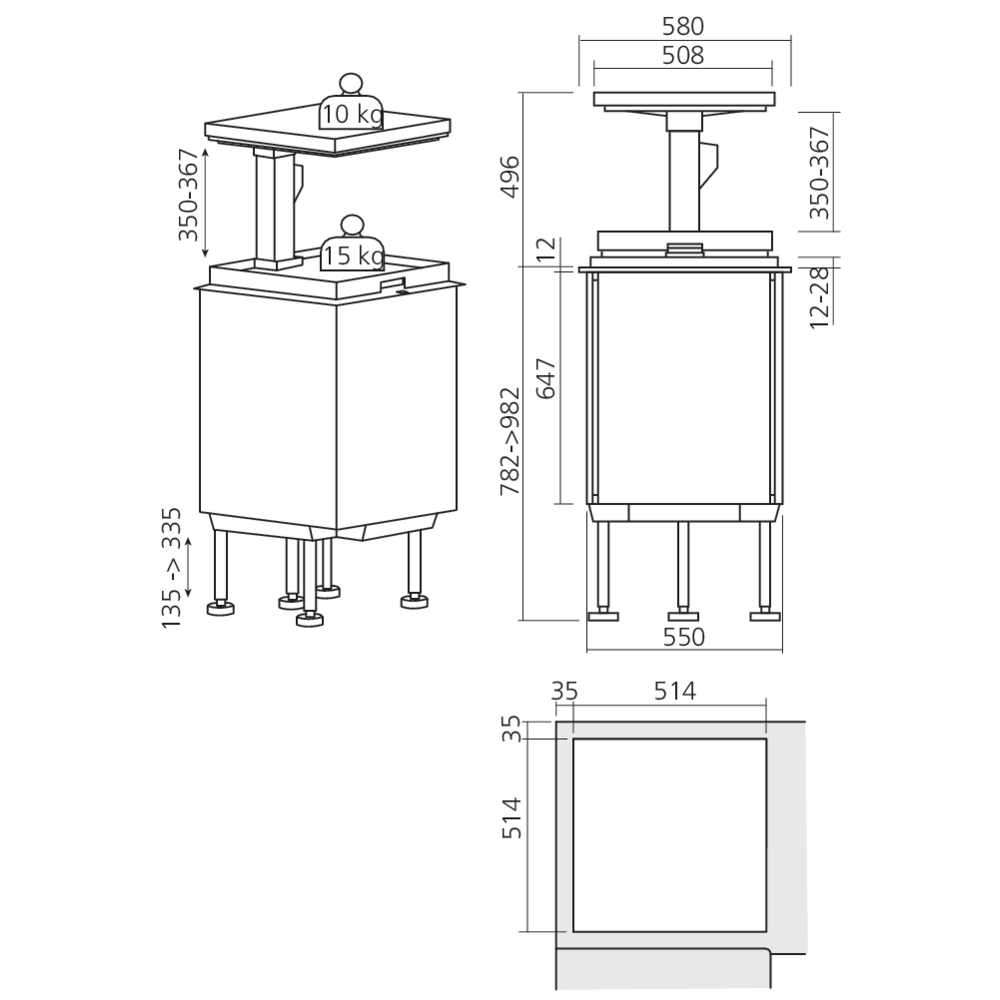 10 kg
350-367
15 kg
135 -> 335
580
508
496
350-367
12
12-28
647
782->982
550
35
514
35
514