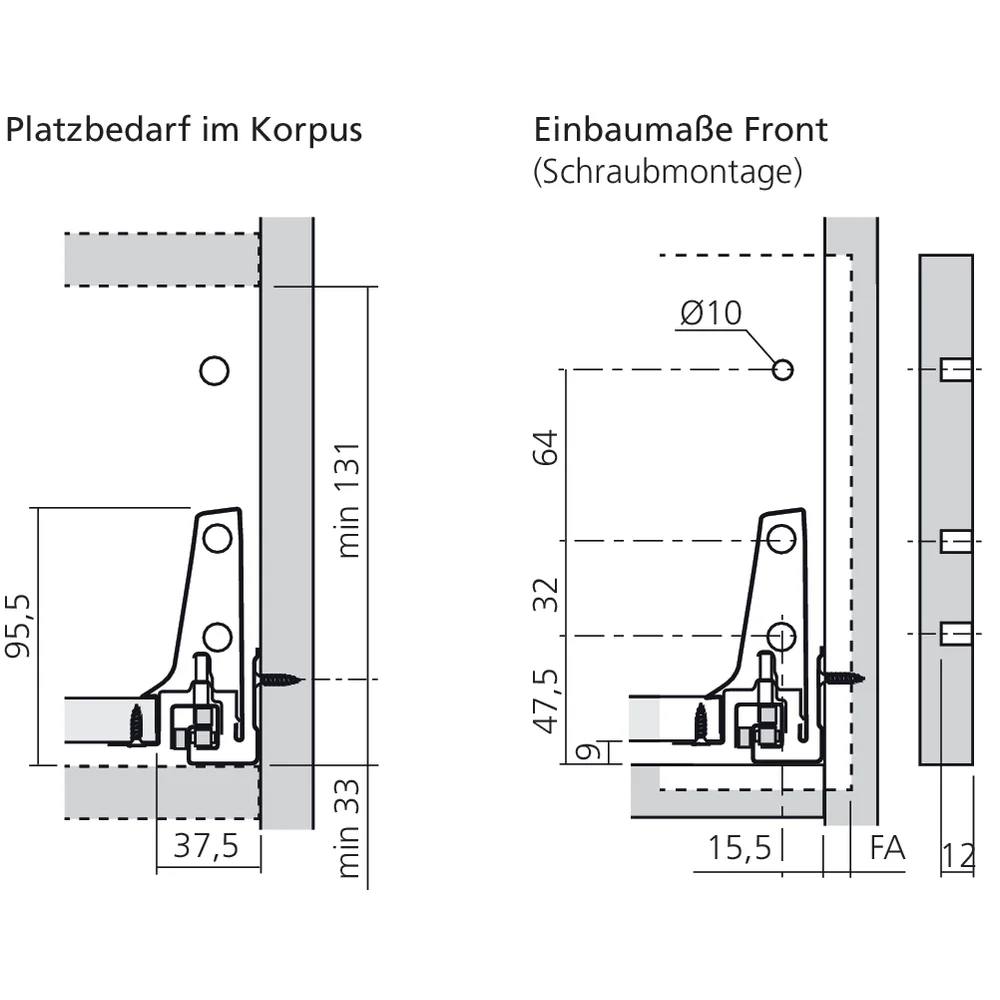 Platzbedarf im Korpus

min 131

95,5

37,5

min 33

Einbaumaße Front
(Schraubmontage)

Ø10

64

32

47,5

9

15,5

FA

12