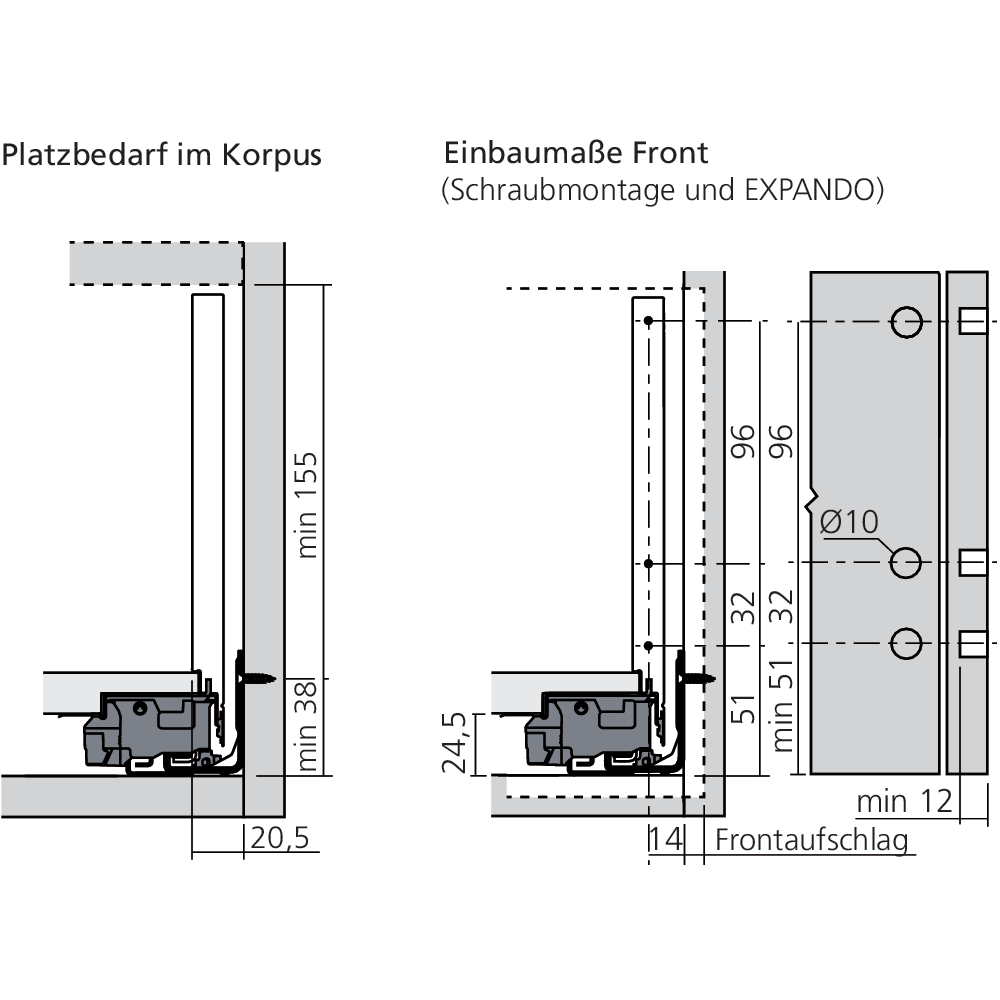 Platzbedarf im Korpus

min 155

min 38

20,5

Einbaumaße Front
(Schraubmontage und EXPANDO)

96

96

Ø10

32

32

51

min 51

24,5

14

Frontaufschlag

min 12