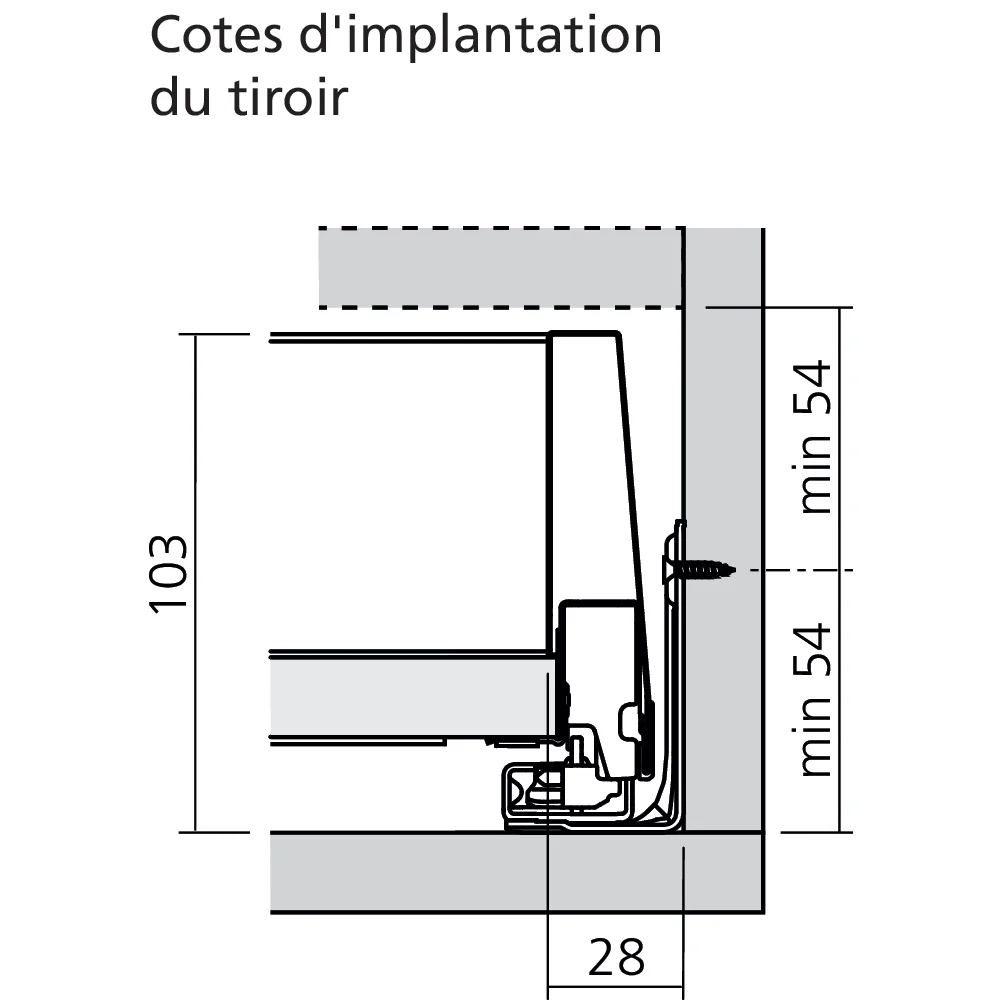 Cotes d'implantation du tiroir

103

min 54

min 54

28