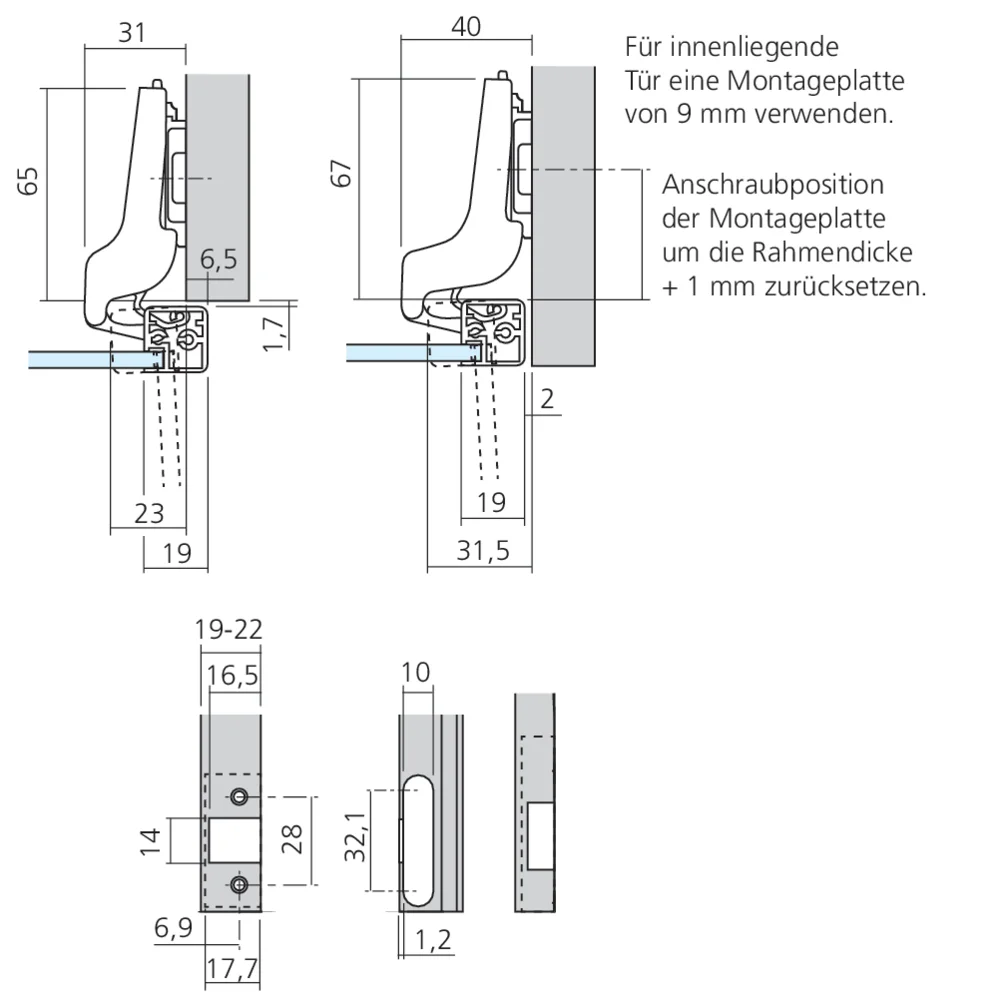 31

65

6,5

1,7

23

19

40

67

2

19

31,5

Für innenliegende Tür eine Montageplatte von 9 mm verwenden.

Anschraubposition der Montageplatte um die Rahmendicke + 1 mm zurücksetzen.

19-22

16,5

14

28

6,9

17,7

10

32,1

1,2