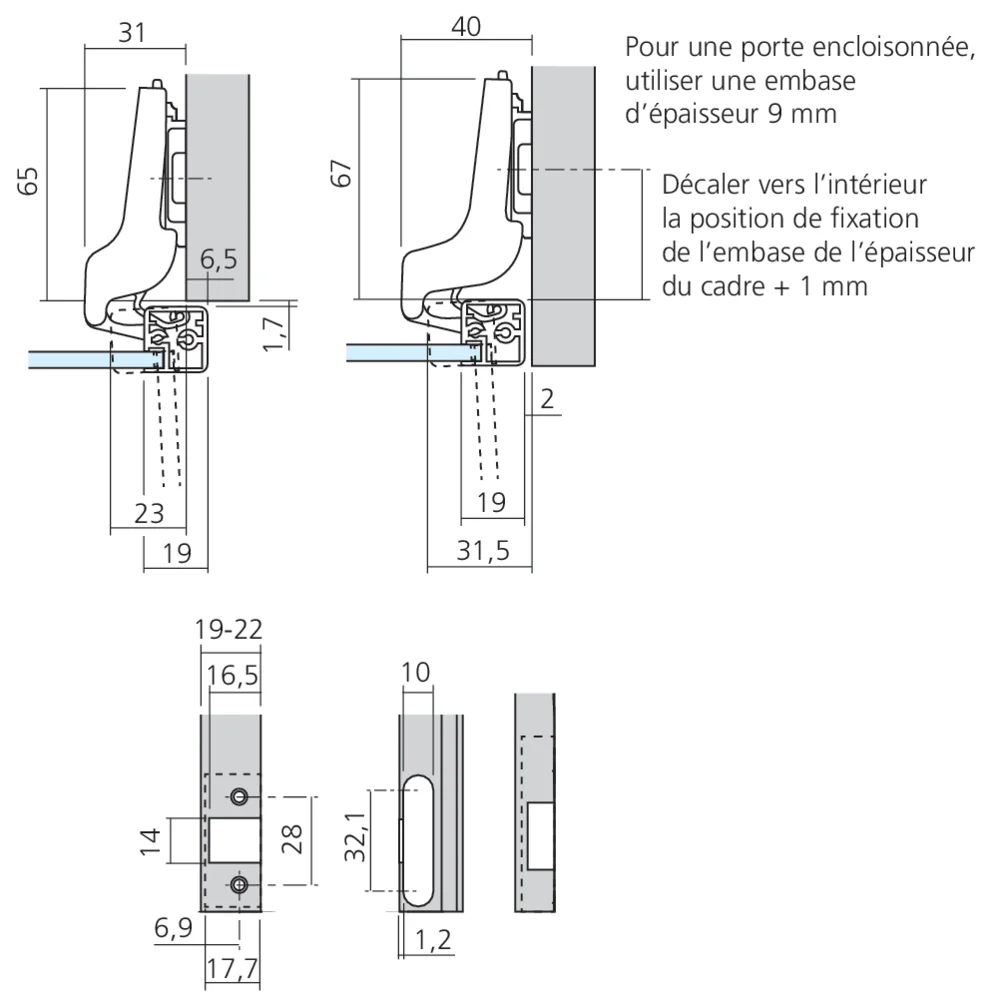 31

65

6,5

1,7

23

19

40

67

2

19

31,5

Pour une porte encloisonnée, utiliser une embase d'épaisseur 9 mm

Décaler vers l'intérieur la position de fixation de l'embase de l'épaisseur du cadre + 1 mm

19-22

16,5

14

28

6,9

17,7

10

32,1

1,2