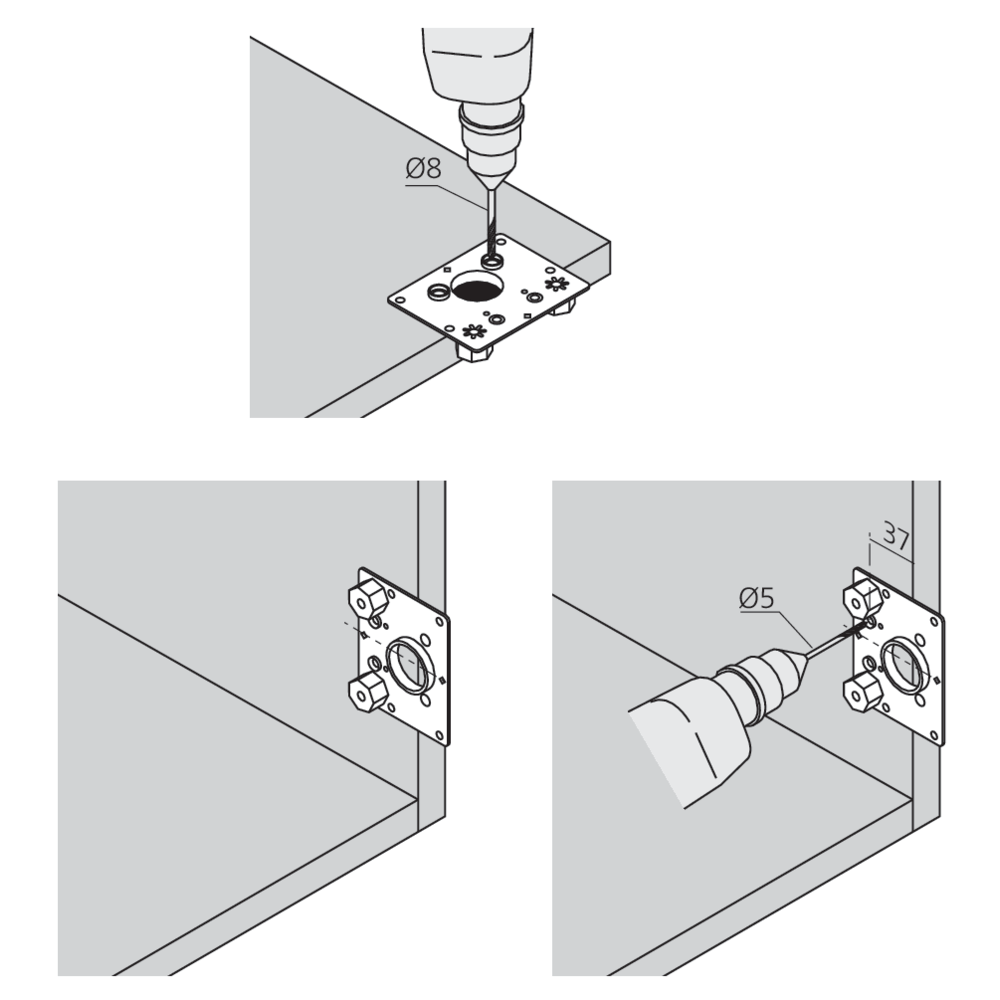 Ø8

37

Ø5