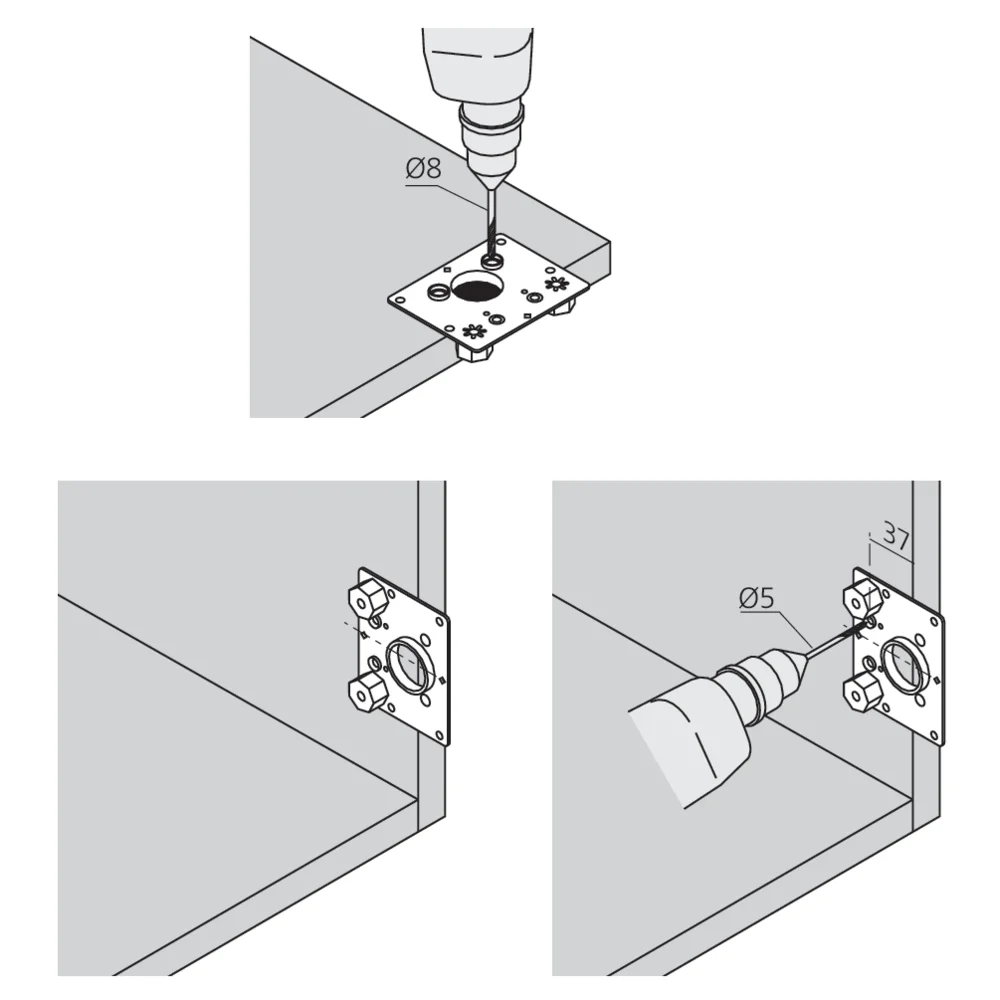 Ø8

37

Ø5