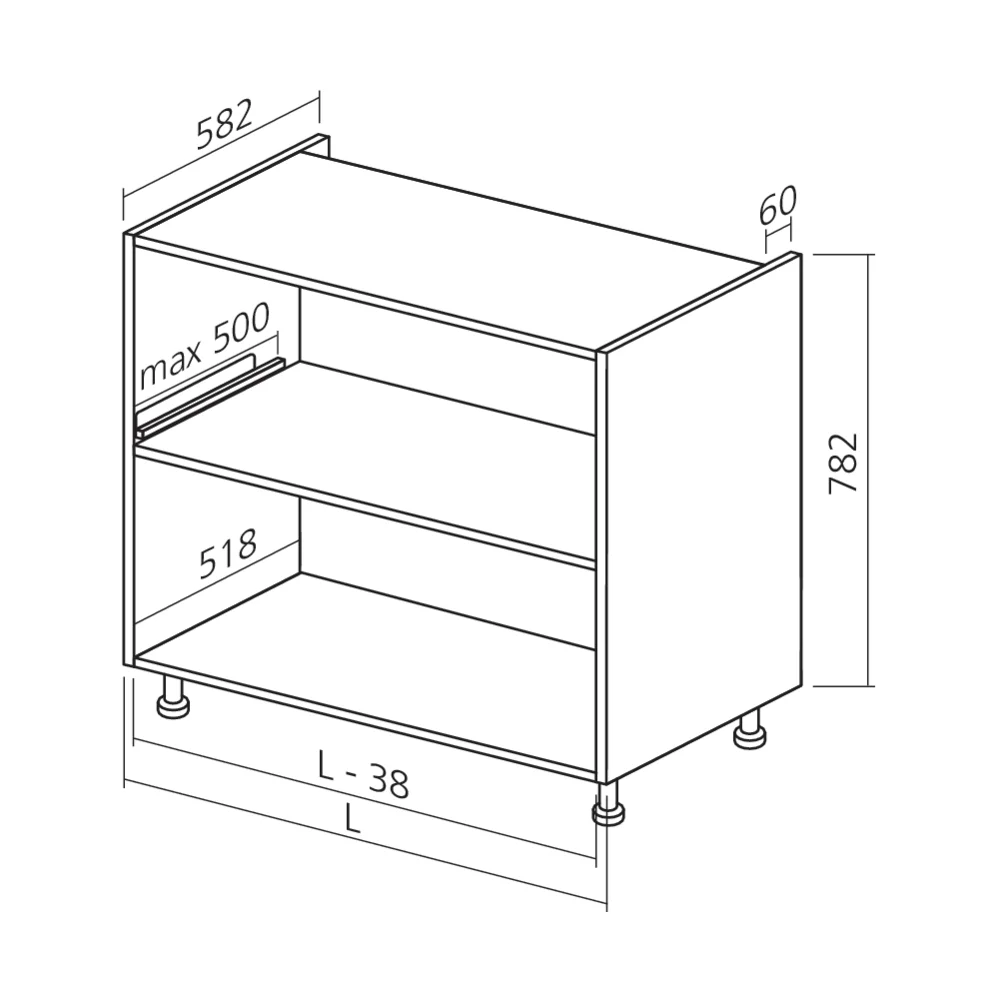 582
60
max 500
782
518
L - 38
L