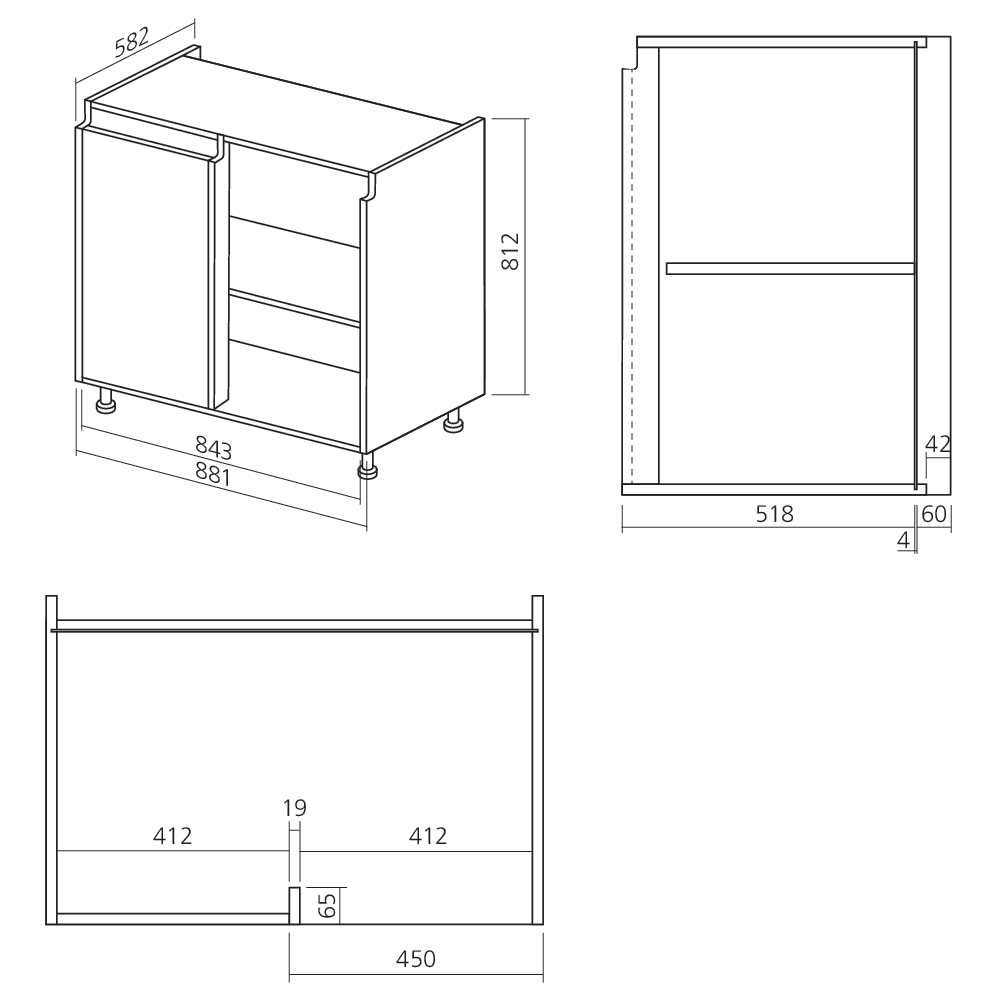 582
812
843
881
42
518
60
4
19
412
412
65
450