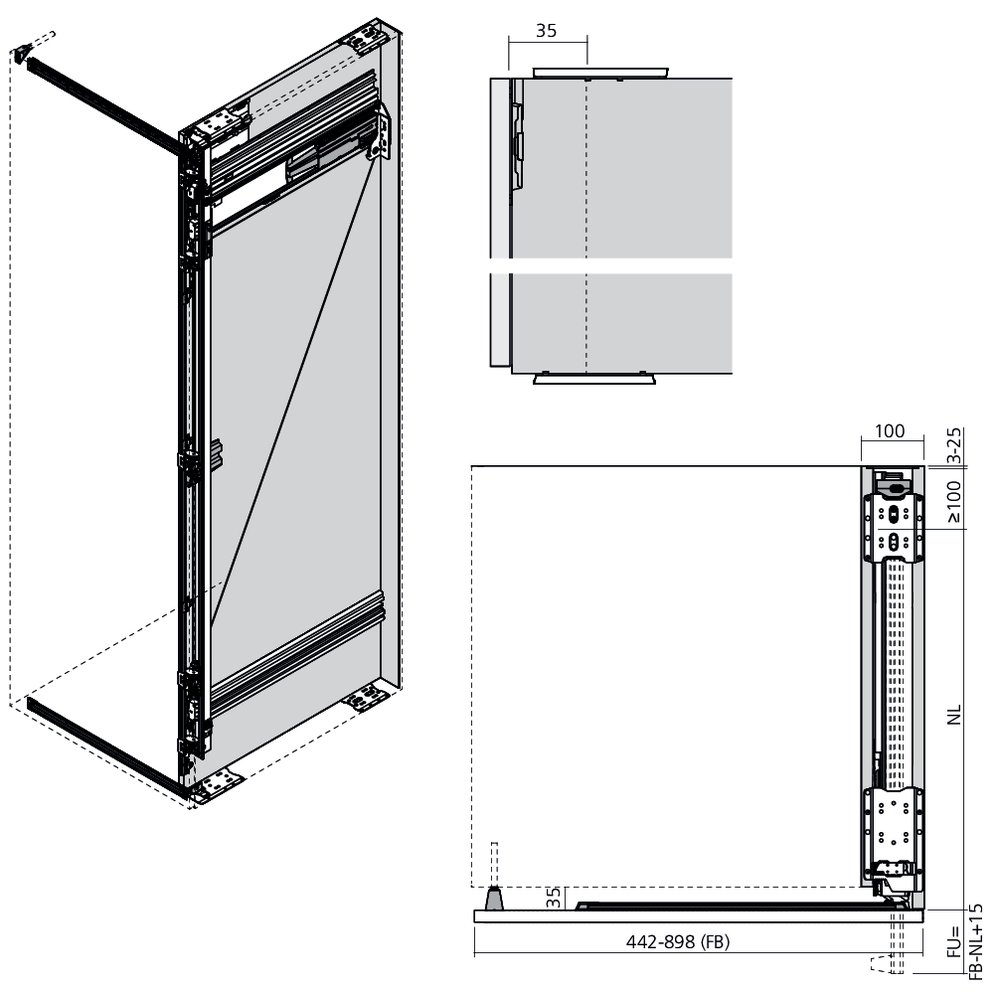 35

100
3-25
≥100
NL
35
442-898 (FB)
FU=
FB-NL+15