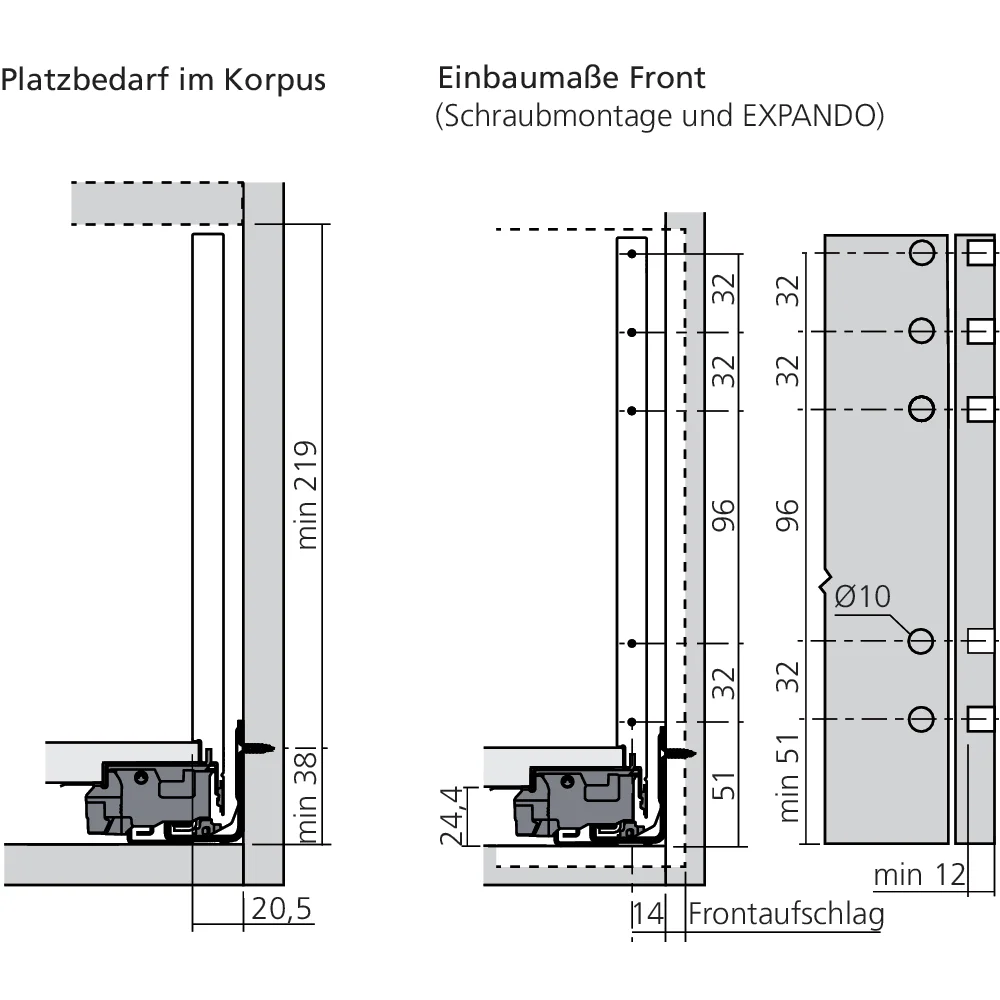 Platzbedarf im Korpus

min 219

min 38

20,5

Einbaumaße Front
(Schraubmontage und EXPANDO)

32
32
96
32
51

24,4

14 Frontaufschlag

32
32
96
Ø10
32
min 51

min 12