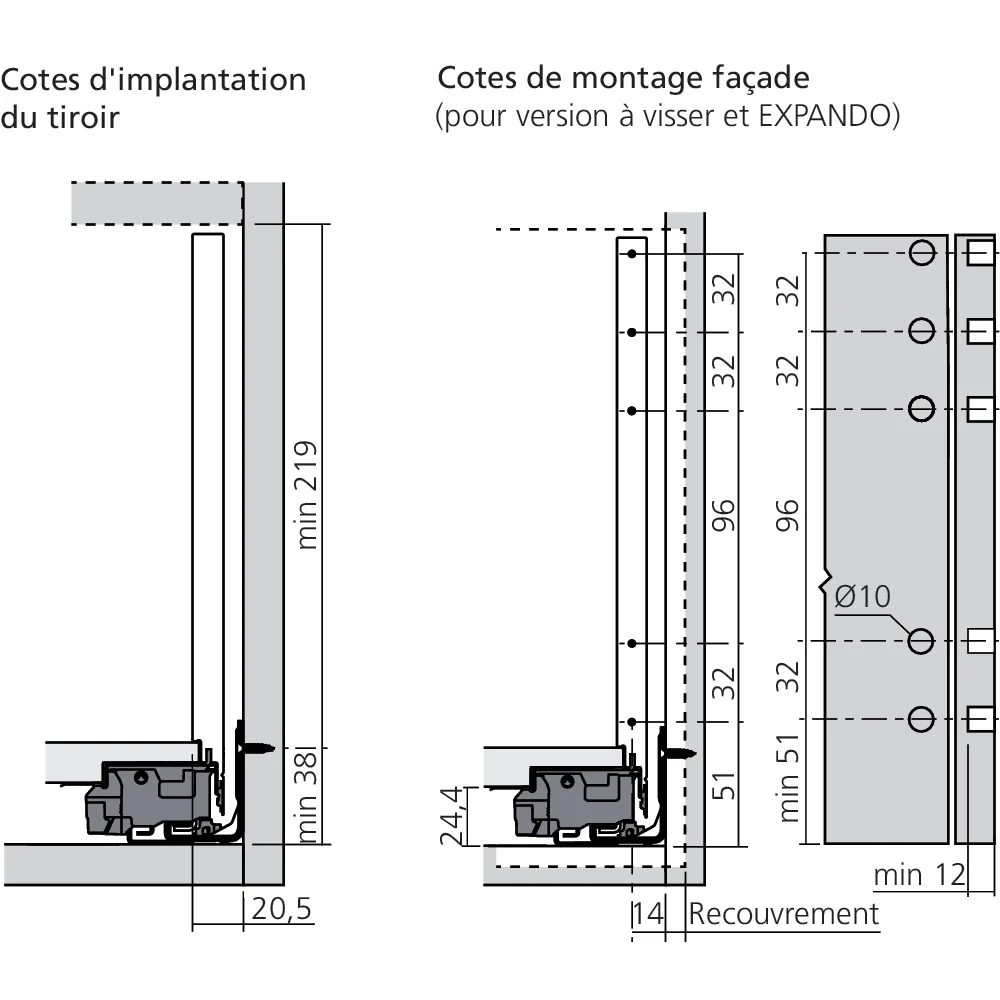 Cotes d'implantation du tiroir

min 219

min 38

20,5

Cotes de montage façade
(pour version à visser et EXPANDO)

32
32
96
32
51

24,4

14
Recouvrement

32
32
96
Ø10
32
min 51

min 12